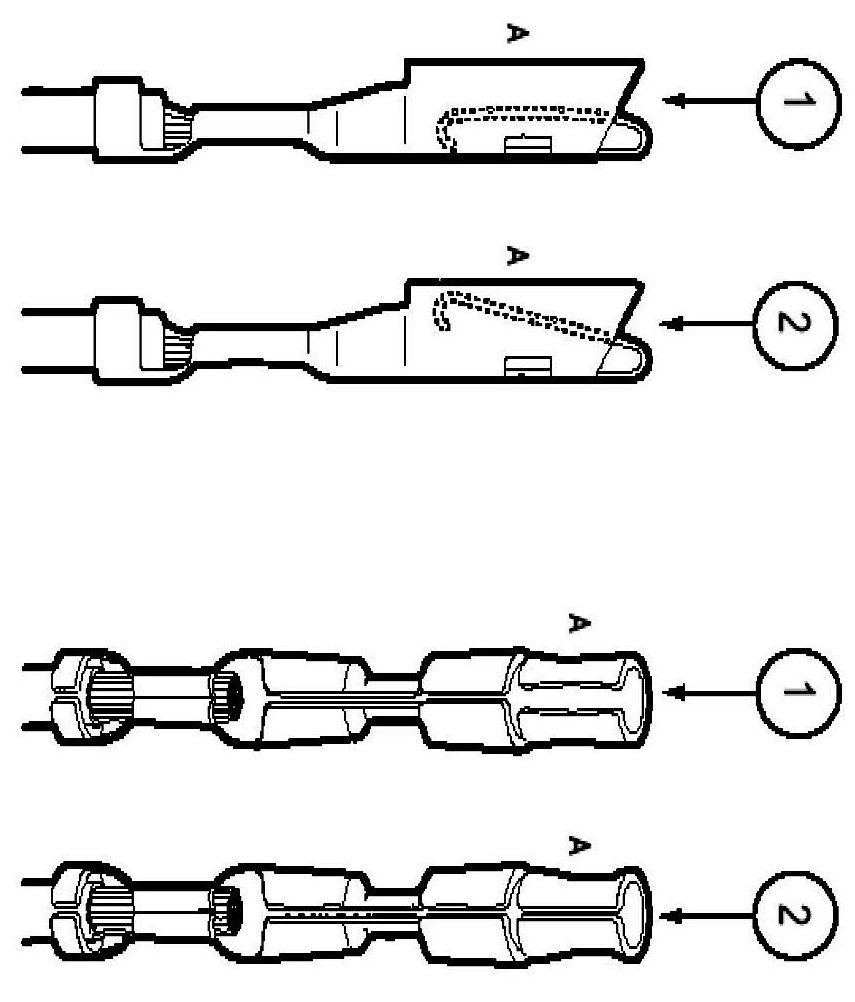 A
1
A
2
A
1
A
2