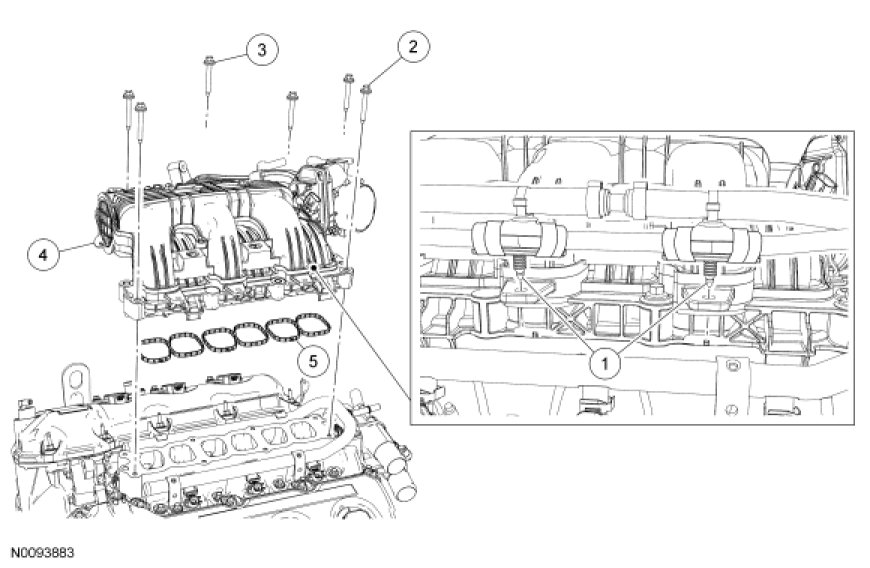 3
2
4
5
1
N0093883