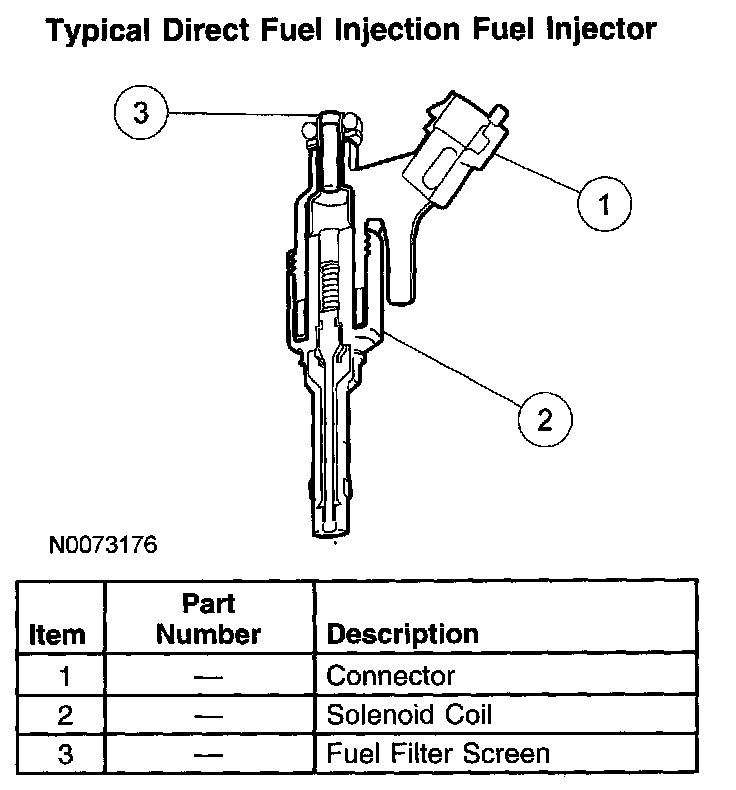 Typical Direct Fuel Injection Fuel Injector

3

1

2

N0073176

| Item | Part Number | Description |
|---|---|---|
| 1 | — | Connector |
| 2 | — | Solenoid Coil |
| 3 | — | Fuel Filter Screen |