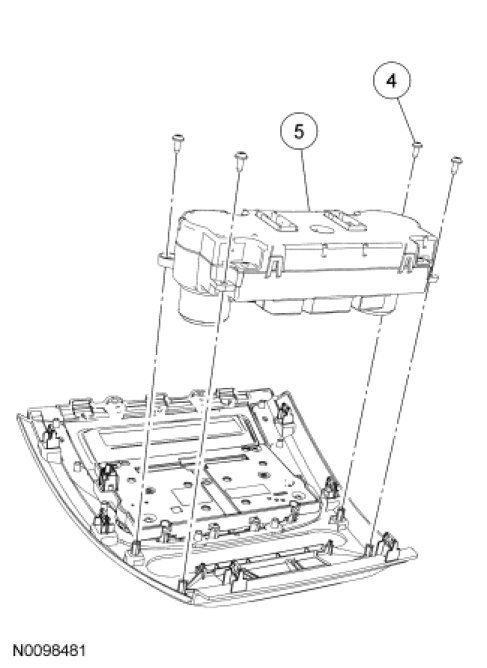 4
5
N0098481