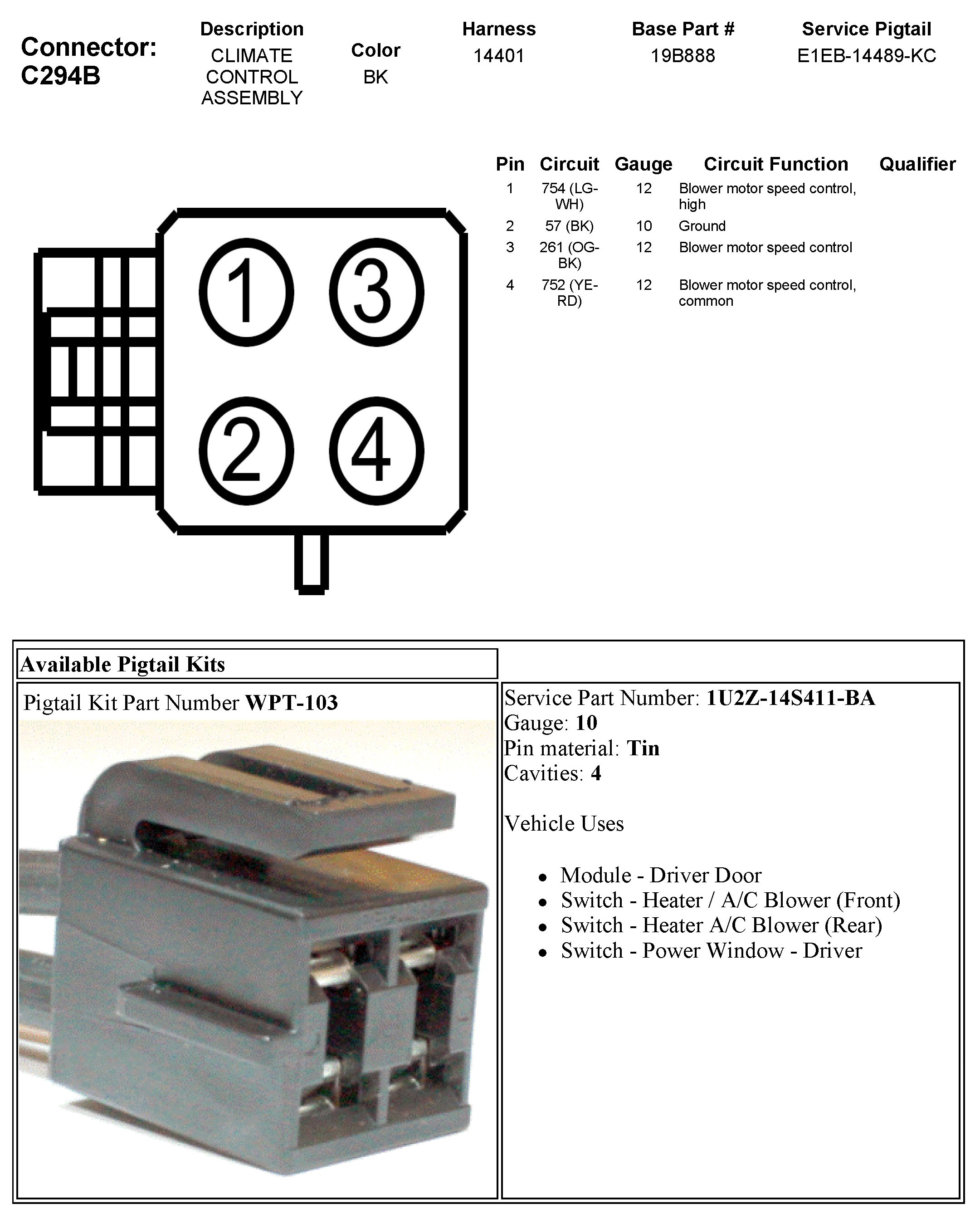 Connector: C294B

| Description | Color | Harness | Base Part # | Service Pigtail |
|---|---|---|---|---|
| CLIMATE CONTROL ASSEMBLY | BK | 14401 | 19B888 | E1EB-14489-KC |

| Pin | Circuit | Gauge | Circuit Function | Qualifier |
|---|---|---|---|---|
| 1 | 754 (LG-WH) | 12 | Blower motor speed control, high | |
| 2 | 57 (BK) | 10 | Ground | |
| 3 | 261 (OG-BK) | 12 | Blower motor speed control | |
| 4 | 752 (YE-RD) | 12 | Blower motor speed control, common | |

1
3
2
4

Available Pigtail Kits

Pigtail Kit Part Number **WPT-103**

Service Part Number: **1U2Z-14S411-BA**
Gauge: **10**
Pin material: **Tin**
Cavities: **4**

Vehicle Uses

- Module - Driver Door
- Switch - Heater / A/C Blower (Front)
- Switch - Heater A/C Blower (Rear)
- Switch - Power Window - Driver