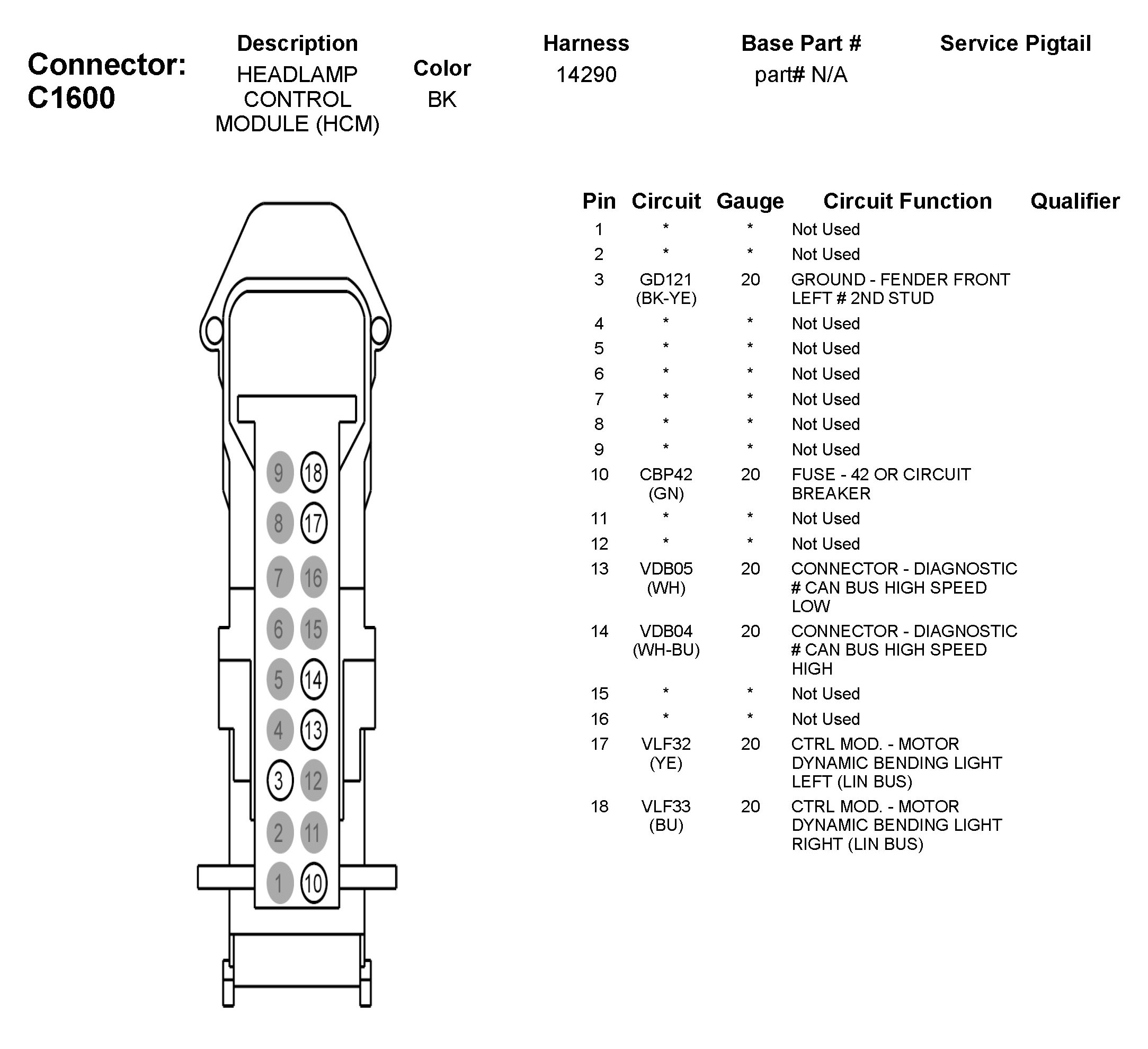 Connector: C1600

| Description | Color | Harness | Base Part # | Service Pigtail |
|---|---|---|---|---|
| HEADLAMP CONTROL MODULE (HCM) | BK | 14290 | part# N/A | |

9 18
8 17
7 16
6 15
5 14
4 13
3 12
2 11
1 10

| Pin | Circuit | Gauge | Circuit Function | Qualifier |
|---|---|---|---|---|
| 1 | * | * | Not Used | |
| 2 | * | * | Not Used | |
| 3 | GD121 (BK-YE) | 20 | GROUND - FENDER FRONT LEFT # 2ND STUD | |
| 4 | * | * | Not Used | |
| 5 | * | * | Not Used | |
| 6 | * | * | Not Used | |
| 7 | * | * | Not Used | |
| 8 | * | * | Not Used | |
| 9 | * | * | Not Used | |
| 10 | CBP42 (GN) | 20 | FUSE - 42 OR CIRCUIT BREAKER | |
| 11 | * | * | Not Used | |
| 12 | * | * | Not Used | |
| 13 | VDB05 (WH) | 20 | CONNECTOR - DIAGNOSTIC # CAN BUS HIGH SPEED LOW | |
| 14 | VDB04 (WH-BU) | 20 | CONNECTOR - DIAGNOSTIC # CAN BUS HIGH SPEED HIGH | |
| 15 | * | * | Not Used | |
| 16 | * | * | Not Used | |
| 17 | VLF32 (YE) | 20 | CTRL MOD. - MOTOR DYNAMIC BENDING LIGHT LEFT (LIN BUS) | |
| 18 | VLF33 (BU) | 20 | CTRL MOD. - MOTOR DYNAMIC BENDING LIGHT RIGHT (LIN BUS) | |