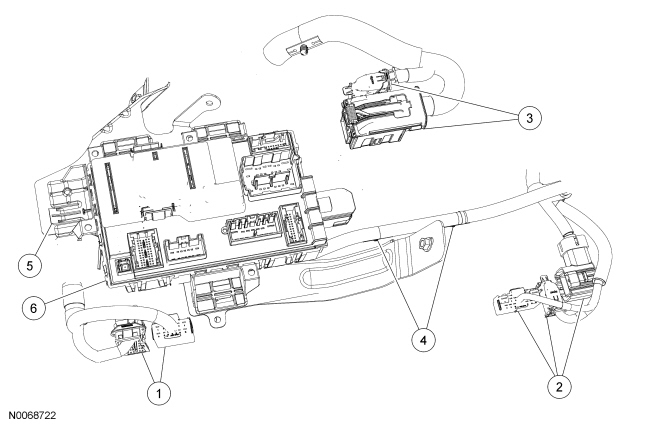 3
5
6
4
1
2
N0068722