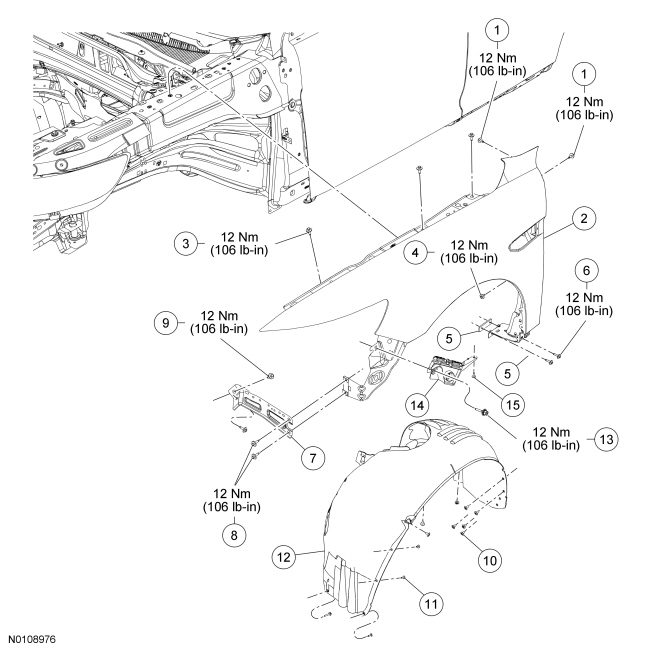 1
12 Nm
(106 lb-in)

1
12 Nm
(106 lb-in)

2

3
12 Nm
(106 lb-in)

4
12 Nm
(106 lb-in)

6
12 Nm
(106 lb-in)

9
12 Nm
(106 lb-in)

5

5

14

15

12 Nm
(106 lb-in)
13

7

12 Nm
(106 lb-in)
8

12

10

11

N0108976