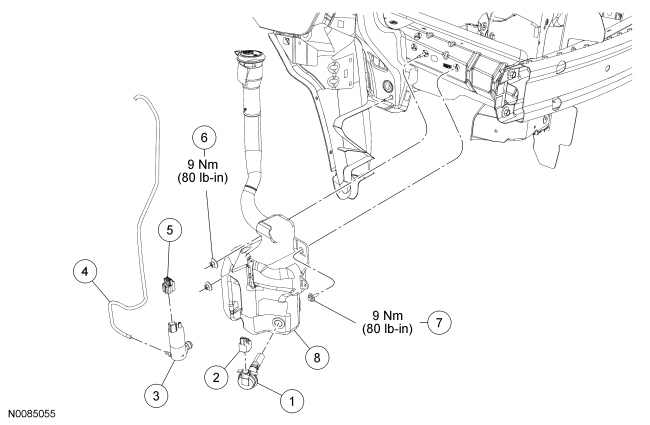 6
9 Nm
(80 lb-in)

5

4

9 Nm
(80 lb-in)
7

8

2

3

1

N0085055