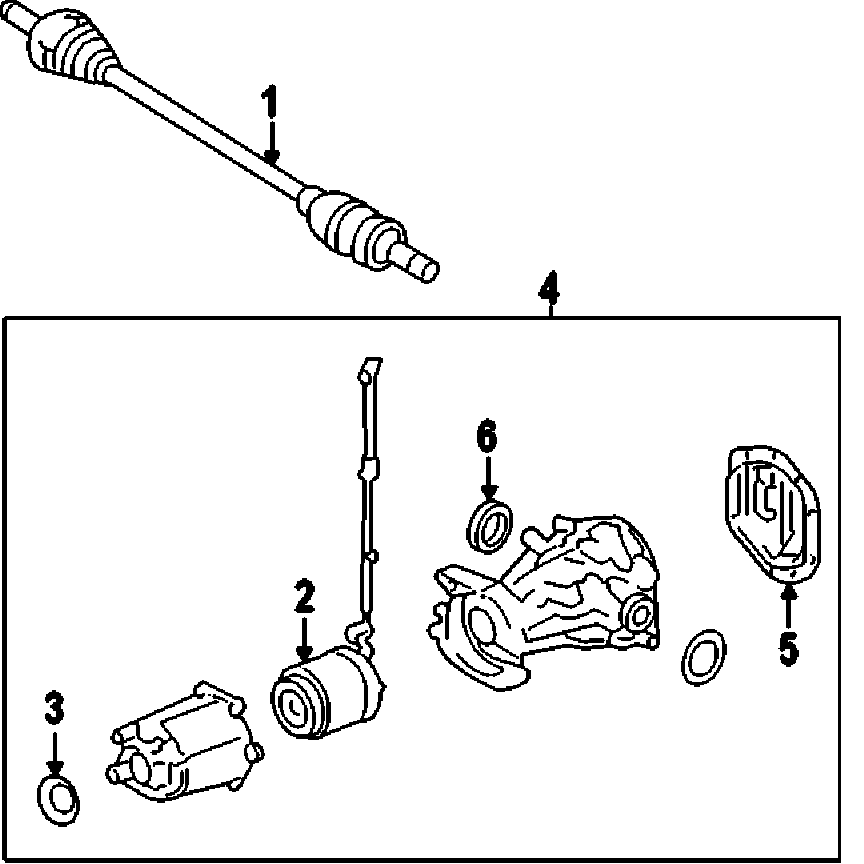 1
4
6
2
5
3