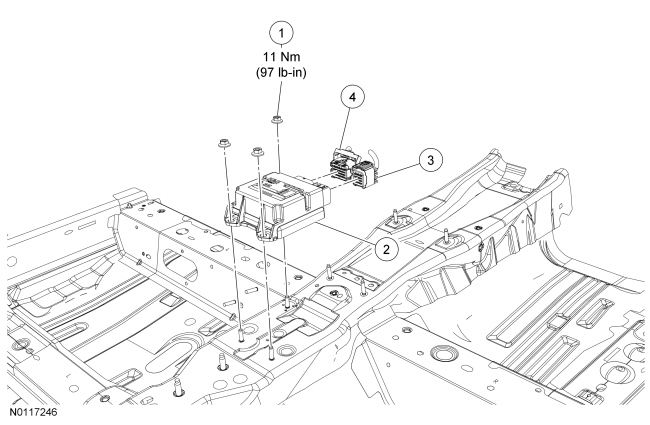 1
11 Nm
(97 lb-in)

4

3

2

N0117246