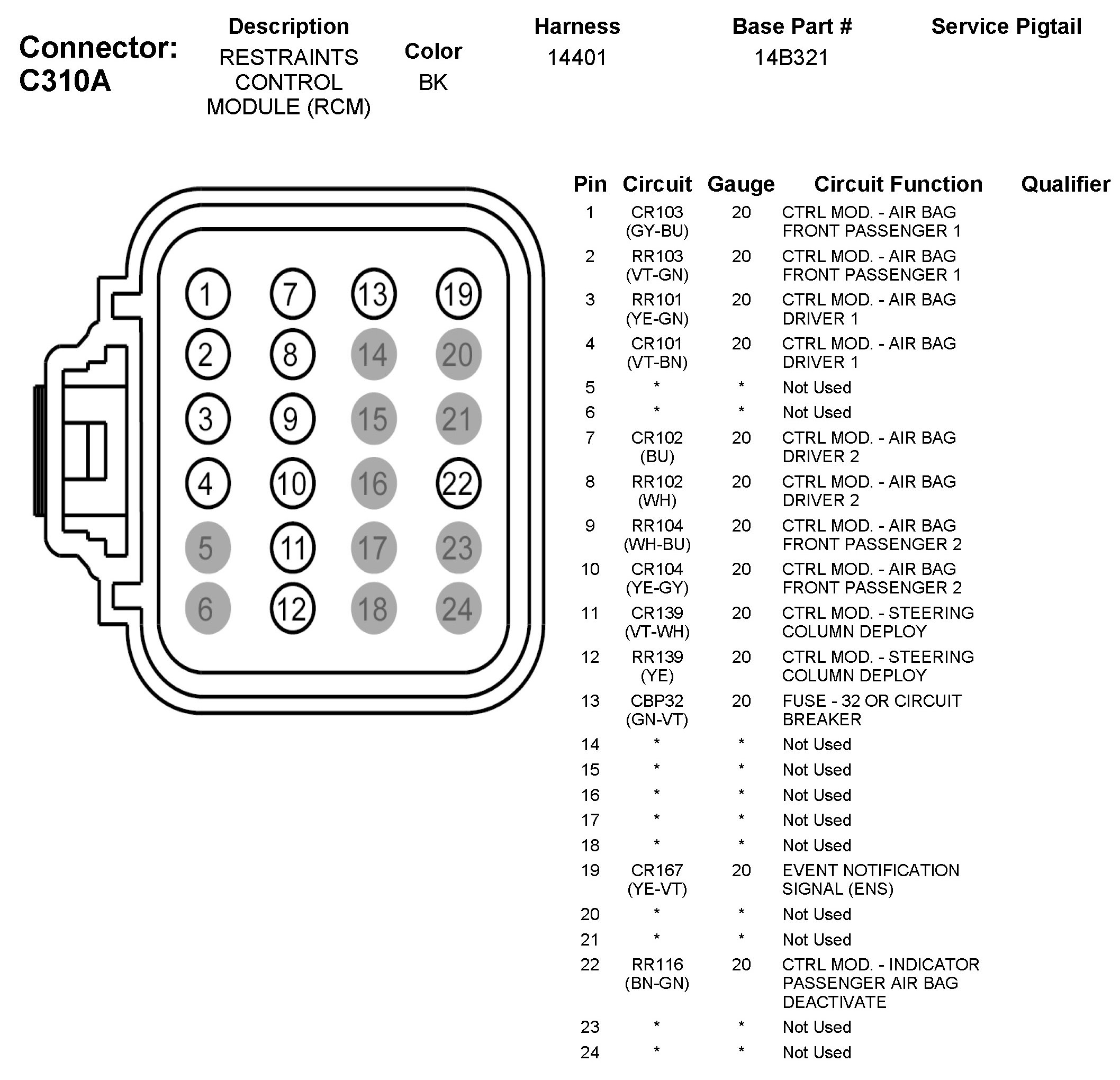 Connector: C310A

| Description | Color | Harness | Base Part # | Service Pigtail |
|---|---|---|---|---|
| RESTRAINTS CONTROL MODULE (RCM) | BK | 14401 | 14B321 | |

1 7 13 19
2 8 14 20
3 9 15 21
4 10 16 22
5 11 17 23
6 12 18 24

| Pin | Circuit | Gauge | Circuit Function | Qualifier |
|---|---|---|---|---|
| 1 | CR103 (GY-BU) | 20 | CTRL MOD. - AIR BAG FRONT PASSENGER 1 | |
| 2 | RR103 (VT-GN) | 20 | CTRL MOD. - AIR BAG FRONT PASSENGER 1 | |
| 3 | RR101 (YE-GN) | 20 | CTRL MOD. - AIR BAG DRIVER 1 | |
| 4 | CR101 (VT-BN) | 20 | CTRL MOD. - AIR BAG DRIVER 1 | |
| 5 | * | * | Not Used | |
| 6 | * | * | Not Used | |
| 7 | CR102 (BU) | 20 | CTRL MOD. - AIR BAG DRIVER 2 | |
| 8 | RR102 (WH) | 20 | CTRL MOD. - AIR BAG DRIVER 2 | |
| 9 | RR104 (WH-BU) | 20 | CTRL MOD. - AIR BAG FRONT PASSENGER 2 | |
| 10 | CR104 (YE-GY) | 20 | CTRL MOD. - AIR BAG FRONT PASSENGER 2 | |
| 11 | CR139 (VT-WH) | 20 | CTRL MOD. - STEERING COLUMN DEPLOY | |
| 12 | RR139 (YE) | 20 | CTRL MOD. - STEERING COLUMN DEPLOY | |
| 13 | CBP32 (GN-VT) | 20 | FUSE - 32 OR CIRCUIT BREAKER | |
| 14 | * | * | Not Used | |
| 15 | * | * | Not Used | |
| 16 | * | * | Not Used | |
| 17 | * | * | Not Used | |
| 18 | * | * | Not Used | |
| 19 | CR167 (YE-VT) | 20 | EVENT NOTIFICATION SIGNAL (ENS) | |
| 20 | * | * | Not Used | |
| 21 | * | * | Not Used | |
| 22 | RR116 (BN-GN) | 20 | CTRL MOD. - INDICATOR PASSENGER AIR BAG DEACTIVATE | |
| 23 | * | * | Not Used | |
| 24 | * | * | Not Used | |