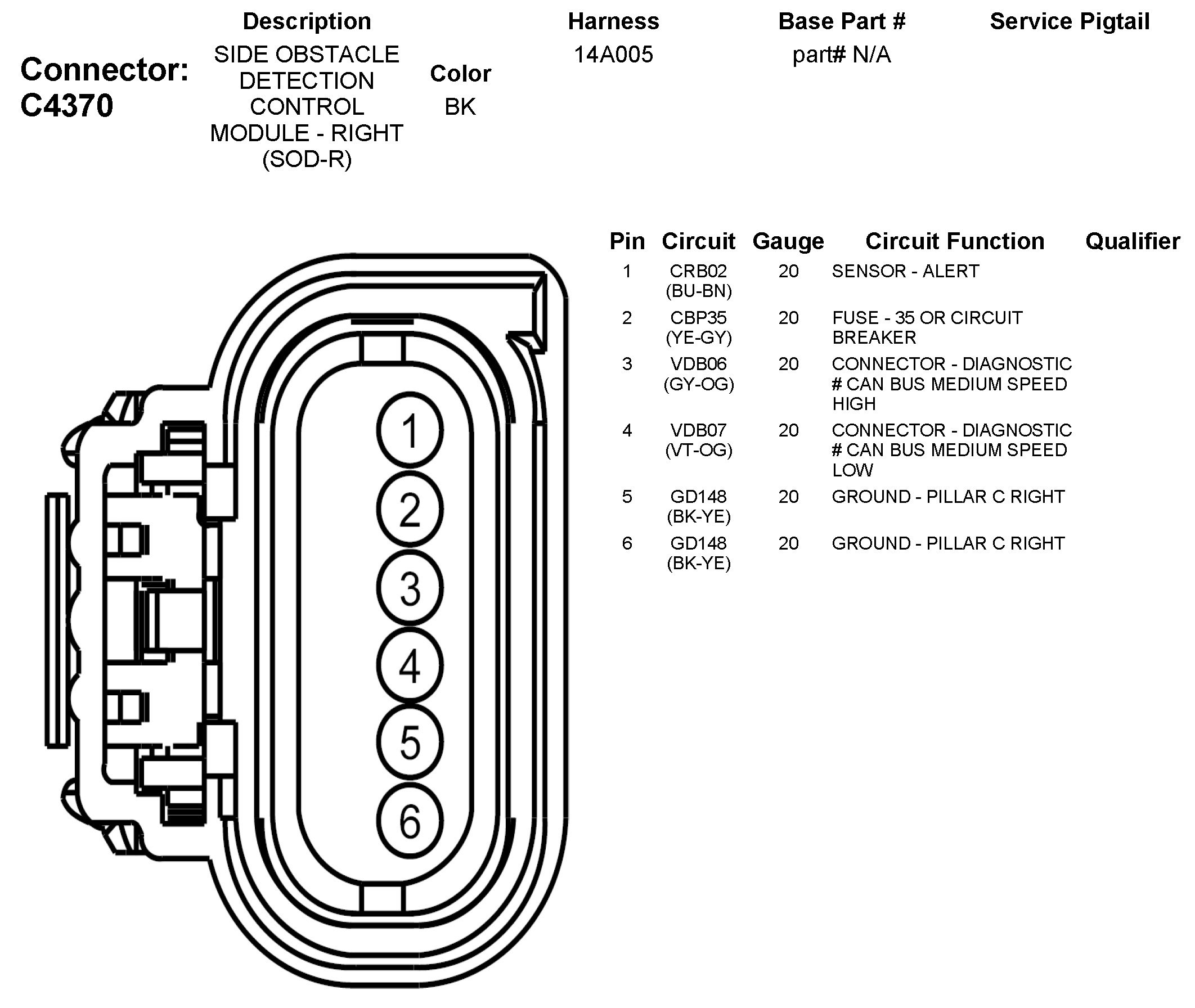 Connector: C4370

| Description | Color | Harness | Base Part # | Service Pigtail |
|---|---|---|---|---|
| SIDE OBSTACLE DETECTION CONTROL MODULE - RIGHT (SOD-R) | BK | 14A005 | part# N/A | |

1
2
3
4
5
6

| Pin | Circuit | Gauge | Circuit Function | Qualifier |
|---|---|---|---|---|
| 1 | CRB02 (BU-BN) | 20 | SENSOR - ALERT | |
| 2 | CBP35 (YE-GY) | 20 | FUSE - 35 OR CIRCUIT BREAKER | |
| 3 | VDB06 (GY-OG) | 20 | CONNECTOR - DIAGNOSTIC # CAN BUS MEDIUM SPEED HIGH | |
| 4 | VDB07 (VT-OG) | 20 | CONNECTOR - DIAGNOSTIC # CAN BUS MEDIUM SPEED LOW | |
| 5 | GD148 (BK-YE) | 20 | GROUND - PILLAR C RIGHT | |
| 6 | GD148 (BK-YE) | 20 | GROUND - PILLAR C RIGHT | |