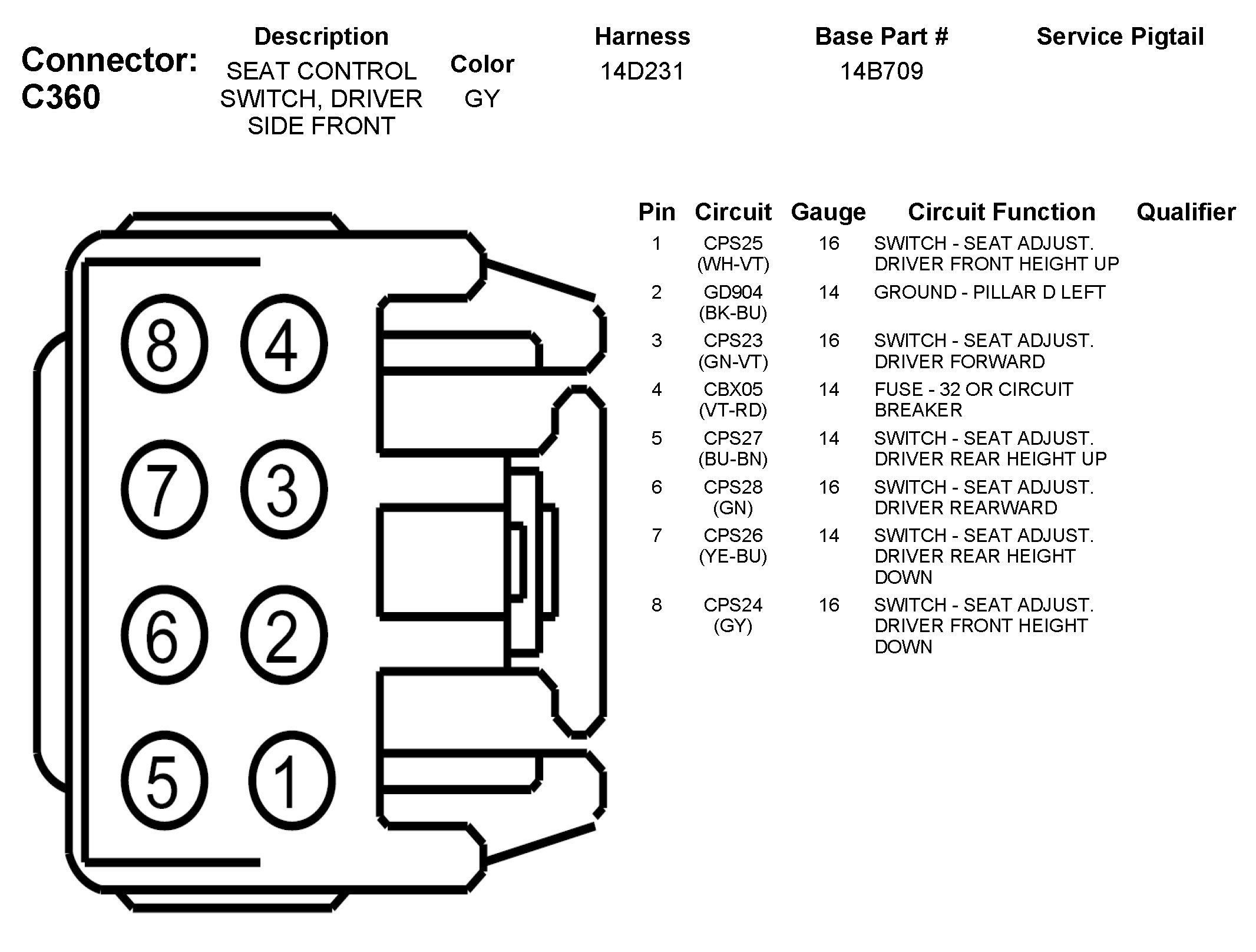 Connector: C360

| Description | Color | Harness | Base Part # | Service Pigtail |
|---|---|---|---|---|
| SEAT CONTROL SWITCH, DRIVER SIDE FRONT | GY | 14D231 | 14B709 | |

8 4
7 3
6 2
5 1

| Pin | Circuit | Gauge | Circuit Function | Qualifier |
|---|---|---|---|---|
| 1 | CPS25 (WH-VT) | 16 | SWITCH - SEAT ADJUST. DRIVER FRONT HEIGHT UP | |
| 2 | GD904 (BK-BU) | 14 | GROUND - PILLAR D LEFT | |
| 3 | CPS23 (GN-VT) | 16 | SWITCH - SEAT ADJUST. DRIVER FORWARD | |
| 4 | CBX05 (VT-RD) | 14 | FUSE - 32 OR CIRCUIT BREAKER | |
| 5 | CPS27 (BU-BN) | 14 | SWITCH - SEAT ADJUST. DRIVER REAR HEIGHT UP | |
| 6 | CPS28 (GN) | 16 | SWITCH - SEAT ADJUST. DRIVER REARWARD | |
| 7 | CPS26 (YE-BU) | 14 | SWITCH - SEAT ADJUST. DRIVER REAR HEIGHT DOWN | |
| 8 | CPS24 (GY) | 16 | SWITCH - SEAT ADJUST. DRIVER FRONT HEIGHT DOWN | |