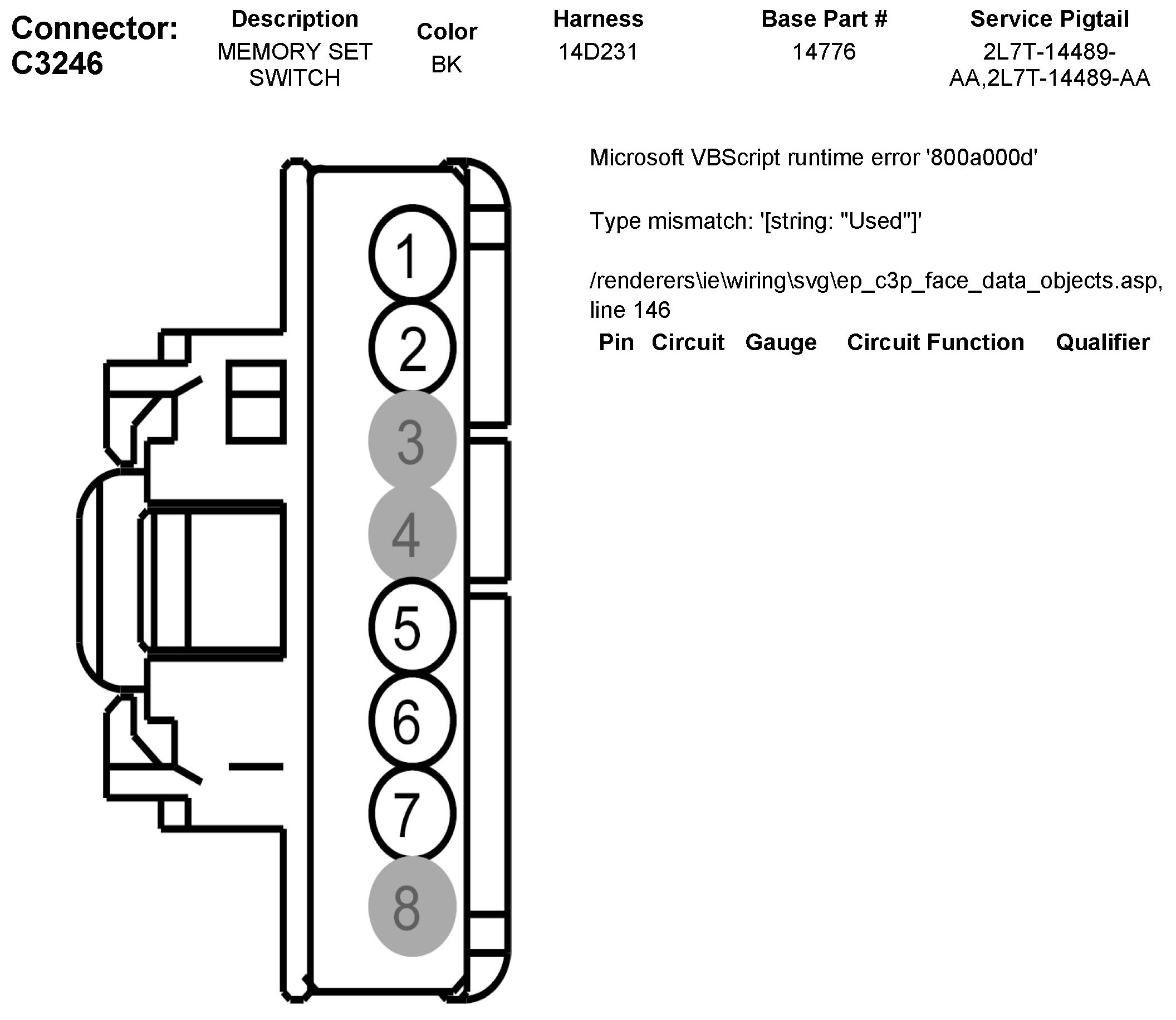 Connector: C3246

| Description | Color | Harness | Base Part # | Service Pigtail |
|---|---|---|---|---|
| MEMORY SET SWITCH | BK | 14D231 | 14776 | 2L7T-14489-AA,2L7T-14489-AA |

1
2
3
4
5
6
7
8

Microsoft VBScript runtime error '800a000d'

Type mismatch: '[string: "Used"]'

/renderers\ie\wiring\svg\ep_c3p_face_data_objects.asp, line 146

| Pin | Circuit | Gauge | Circuit Function | Qualifier |
|---|---|---|---|---|