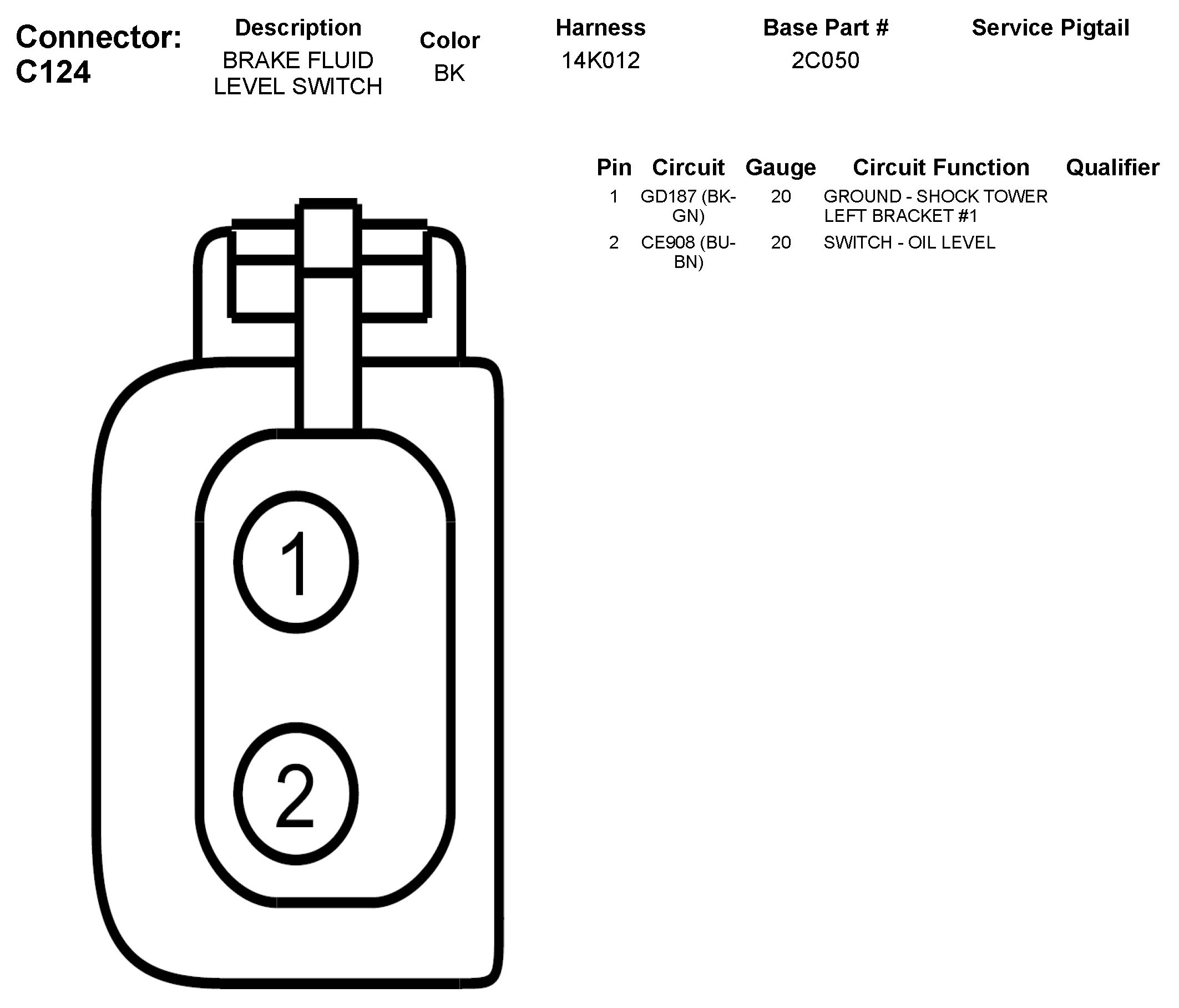 Connector: C124

| Description | Color | Harness | Base Part # | Service Pigtail |
|---|---|---|---|---|
| BRAKE FLUID LEVEL SWITCH | BK | 14K012 | 2C050 | |

| Pin | Circuit | Gauge | Circuit Function | Qualifier |
|---|---|---|---|---|
| 1 | GD187 (BK-GN) | 20 | GROUND - SHOCK TOWER LEFT BRACKET #1 | |
| 2 | CE908 (BU-BN) | 20 | SWITCH - OIL LEVEL | |

1

2