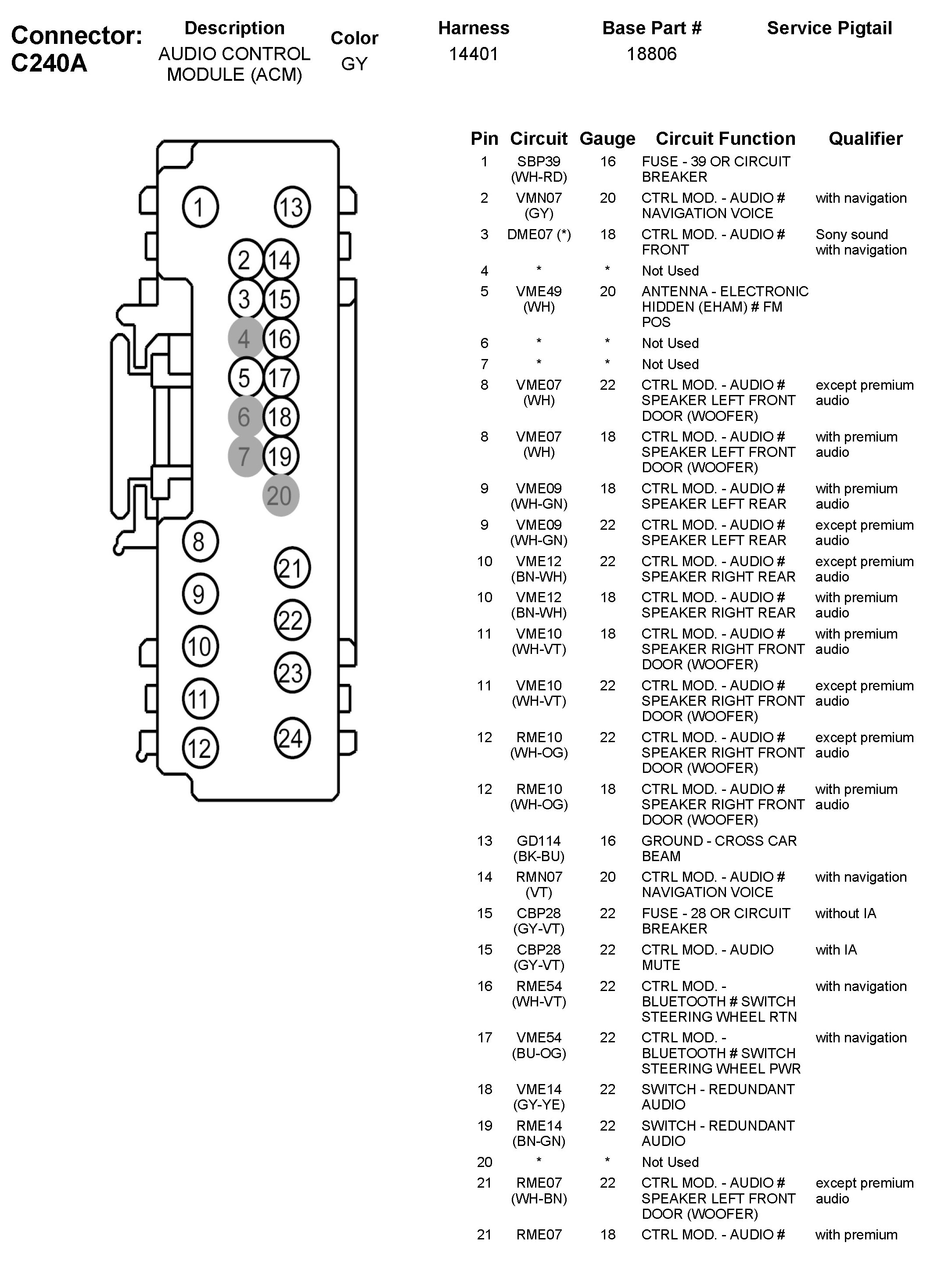 Connector: C240A

| Description | Color | Harness | Base Part # | Service Pigtail |
|---|---|---|---|---|
| AUDIO CONTROL MODULE (ACM) | GY | 14401 | 18806 | |

1 13 2 14 3 15 4 16 5 17 6 18 7 19 20 8 21 9 22 10 23 11 24 12

| Pin | Circuit | Gauge | Circuit Function | Qualifier |
|---|---|---|---|---|
| 1 | SBP39 (WH-RD) | 16 | FUSE - 39 OR CIRCUIT BREAKER | |
| 2 | VMN07 (GY) | 20 | CTRL MOD. - AUDIO # NAVIGATION VOICE | with navigation |
| 3 | DME07 (*) | 18 | CTRL MOD. - AUDIO # FRONT | Sony sound with navigation |
| 4 | * | * | Not Used | |
| 5 | VME49 (WH) | 20 | ANTENNA - ELECTRONIC HIDDEN (EHAM) # FM POS | |
| 6 | * | * | Not Used | |
| 7 | * | * | Not Used | |
| 8 | VME07 (WH) | 22 | CTRL MOD. - AUDIO # SPEAKER LEFT FRONT DOOR (WOOFER) | except premium audio |
| 8 | VME07 (WH) | 18 | CTRL MOD. - AUDIO # SPEAKER LEFT FRONT DOOR (WOOFER) | with premium audio |
| 9 | VME09 (WH-GN) | 18 | CTRL MOD. - AUDIO # SPEAKER LEFT REAR | with premium audio |
| 9 | VME09 (WH-GN) | 22 | CTRL MOD. - AUDIO # SPEAKER LEFT REAR | except premium audio |
| 10 | VME12 (BN-WH) | 22 | CTRL MOD. - AUDIO # SPEAKER RIGHT REAR | except premium audio |
| 10 | VME12 (BN-WH) | 18 | CTRL MOD. - AUDIO # SPEAKER RIGHT REAR | with premium audio |
| 11 | VME10 (WH-VT) | 18 | CTRL MOD. - AUDIO # SPEAKER RIGHT FRONT DOOR (WOOFER) | with premium audio |
| 11 | VME10 (WH-VT) | 22 | CTRL MOD. - AUDIO # SPEAKER RIGHT FRONT DOOR (WOOFER) | except premium audio |
| 12 | RME10 (WH-OG) | 22 | CTRL MOD. - AUDIO # SPEAKER RIGHT FRONT DOOR (WOOFER) | except premium audio |
| 12 | RME10 (WH-OG) | 18 | CTRL MOD. - AUDIO # SPEAKER RIGHT FRONT DOOR (WOOFER) | with premium audio |
| 13 | GD114 (BK-BU) | 16 | GROUND - CROSS CAR BEAM | |
| 14 | RMN07 (VT) | 20 | CTRL MOD. - AUDIO # NAVIGATION VOICE | with navigation |
| 15 | CBP28 (GY-VT) | 22 | FUSE - 28 OR CIRCUIT BREAKER | without IA |
| 15 | CBP28 (GY-VT) | 22 | CTRL MOD. - AUDIO MUTE | with IA |
| 16 | RME54 (WH-VT) | 22 | CTRL MOD. - BLUETOOTH # SWITCH STEERING WHEEL RTN | with navigation |
| 17 | VME54 (BU-OG) | 22 | CTRL MOD. - BLUETOOTH # SWITCH STEERING WHEEL PWR | with navigation |
| 18 | VME14 (GY-YE) | 22 | SWITCH - REDUNDANT AUDIO | |
| 19 | RME14 (BN-GN) | 22 | SWITCH - REDUNDANT AUDIO | |
| 20 | * | * | Not Used | |
| 21 | RME07 (WH-BN) | 22 | CTRL MOD. - AUDIO # SPEAKER LEFT FRONT DOOR (WOOFER) | except premium audio |
| 21 | RME07 | 18 | CTRL MOD. - AUDIO # | with premium |