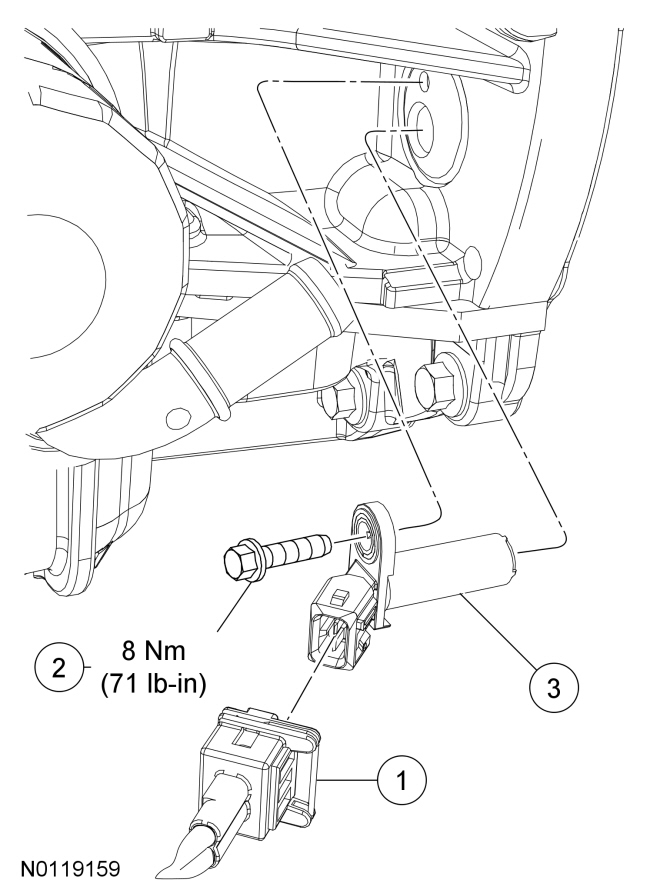 2
8 Nm
(71 lb-in)

3

1

N0119159