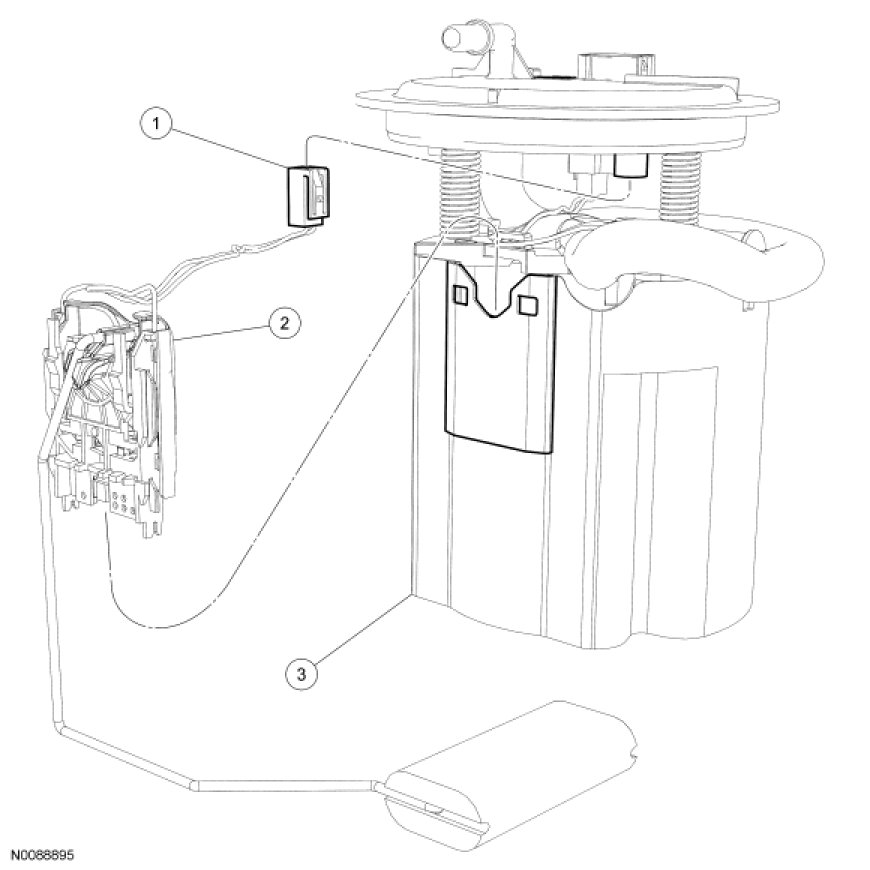 1

2

3

N0068895