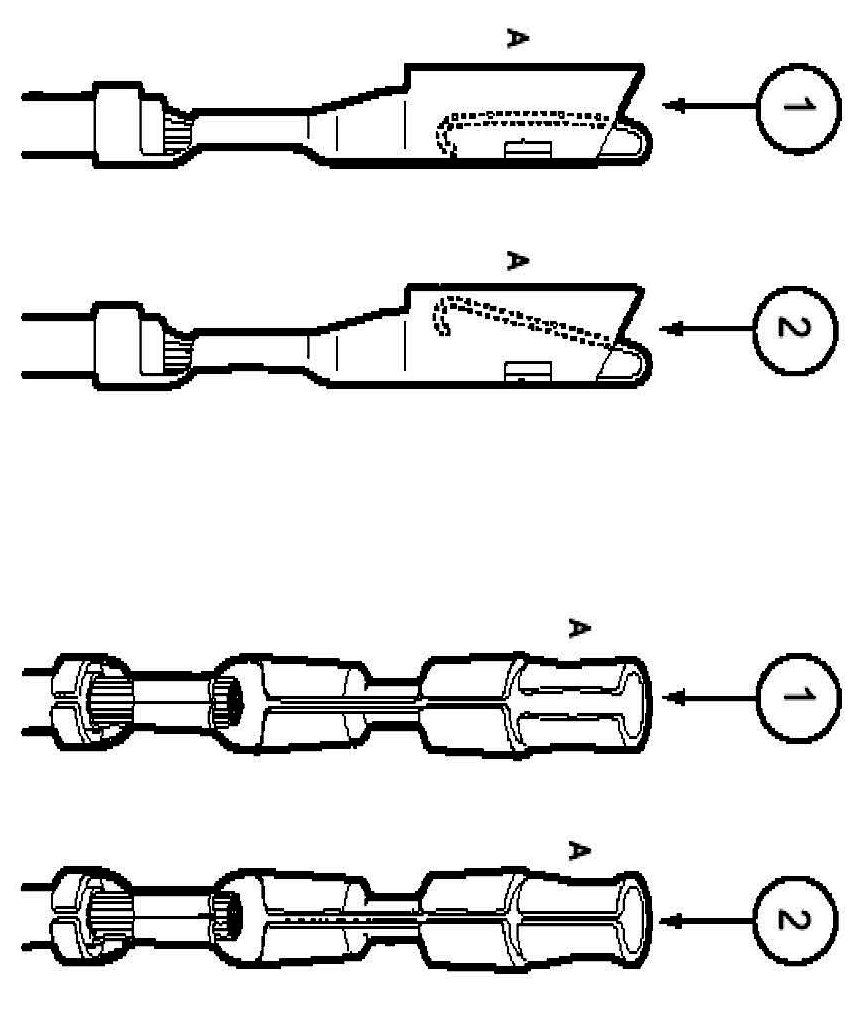 A
1
A
2
A
1
A
2