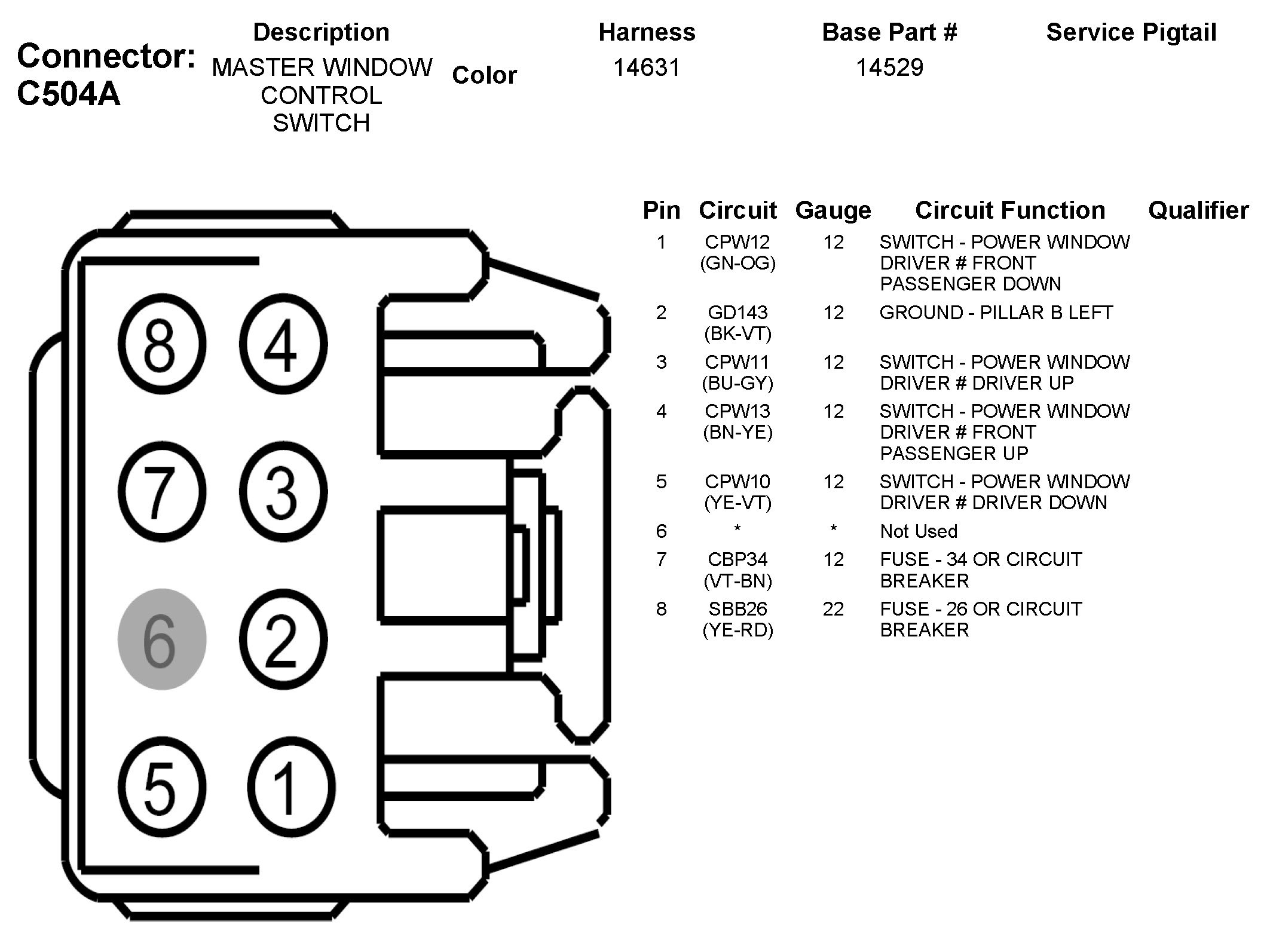 Connector: C504A

| Description | Color | Harness | Base Part # | Service Pigtail |
|---|---|---|---|---|
| MASTER WINDOW CONTROL SWITCH | | 14631 | 14529 | |

8 4
7 3
6 2
5 1

| Pin | Circuit | Gauge | Circuit Function | Qualifier |
|---|---|---|---|---|
| 1 | CPW12 (GN-OG) | 12 | SWITCH - POWER WINDOW DRIVER # FRONT PASSENGER DOWN | |
| 2 | GD143 (BK-VT) | 12 | GROUND - PILLAR B LEFT | |
| 3 | CPW11 (BU-GY) | 12 | SWITCH - POWER WINDOW DRIVER # DRIVER UP | |
| 4 | CPW13 (BN-YE) | 12 | SWITCH - POWER WINDOW DRIVER # FRONT PASSENGER UP | |
| 5 | CPW10 (YE-VT) | 12 | SWITCH - POWER WINDOW DRIVER # DRIVER DOWN | |
| 6 | * | * | Not Used | |
| 7 | CBP34 (VT-BN) | 12 | FUSE - 34 OR CIRCUIT BREAKER | |
| 8 | SBB26 (YE-RD) | 22 | FUSE - 26 OR CIRCUIT BREAKER | |