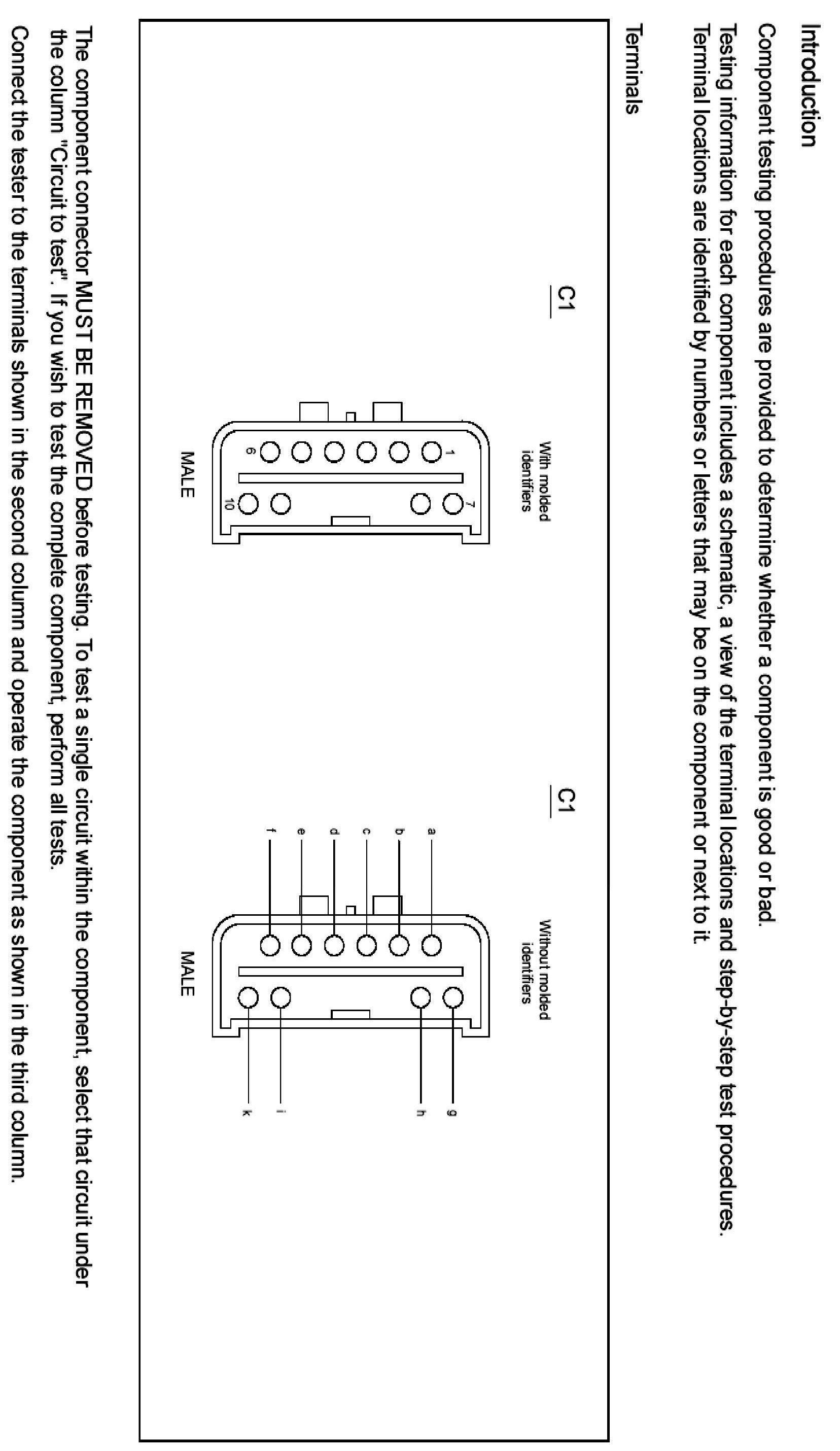 Introduction

Component testing procedures are provided to determine whether a component is good or bad.

Testing information for each component includes a schematic, a view of the terminal locations and step-by-step test procedures. Terminal locations are identified by numbers or letters that may be on the component or next to it.

Terminals

C1

With molded identifiers

1

6

7

10

MALE

C1

Without molded identifiers

a

b

c

d

e

f

g

h

i

k

MALE

The component connector MUST BE REMOVED before testing. To test a single circuit within the component, select that circuit under the column "Circuit to test". If you wish to test the complete component, perform all tests.

Connect the tester to the terminals shown in the second column and operate the component as shown in the third column.