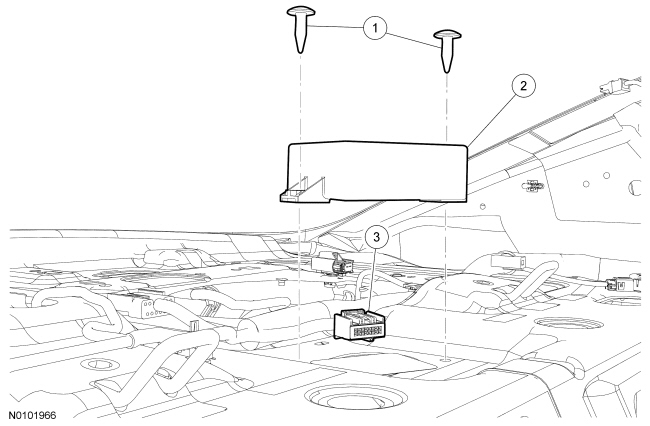 1
2
3
N0101966