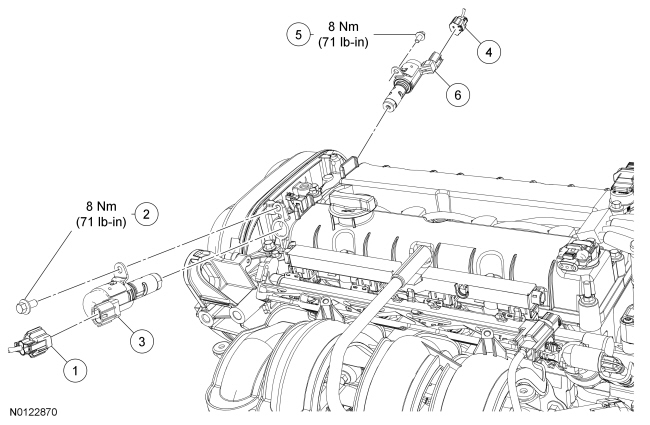 5
8 Nm
(71 lb-in)

4

6

8 Nm
(71 lb-in)
2

3

1

N0122870