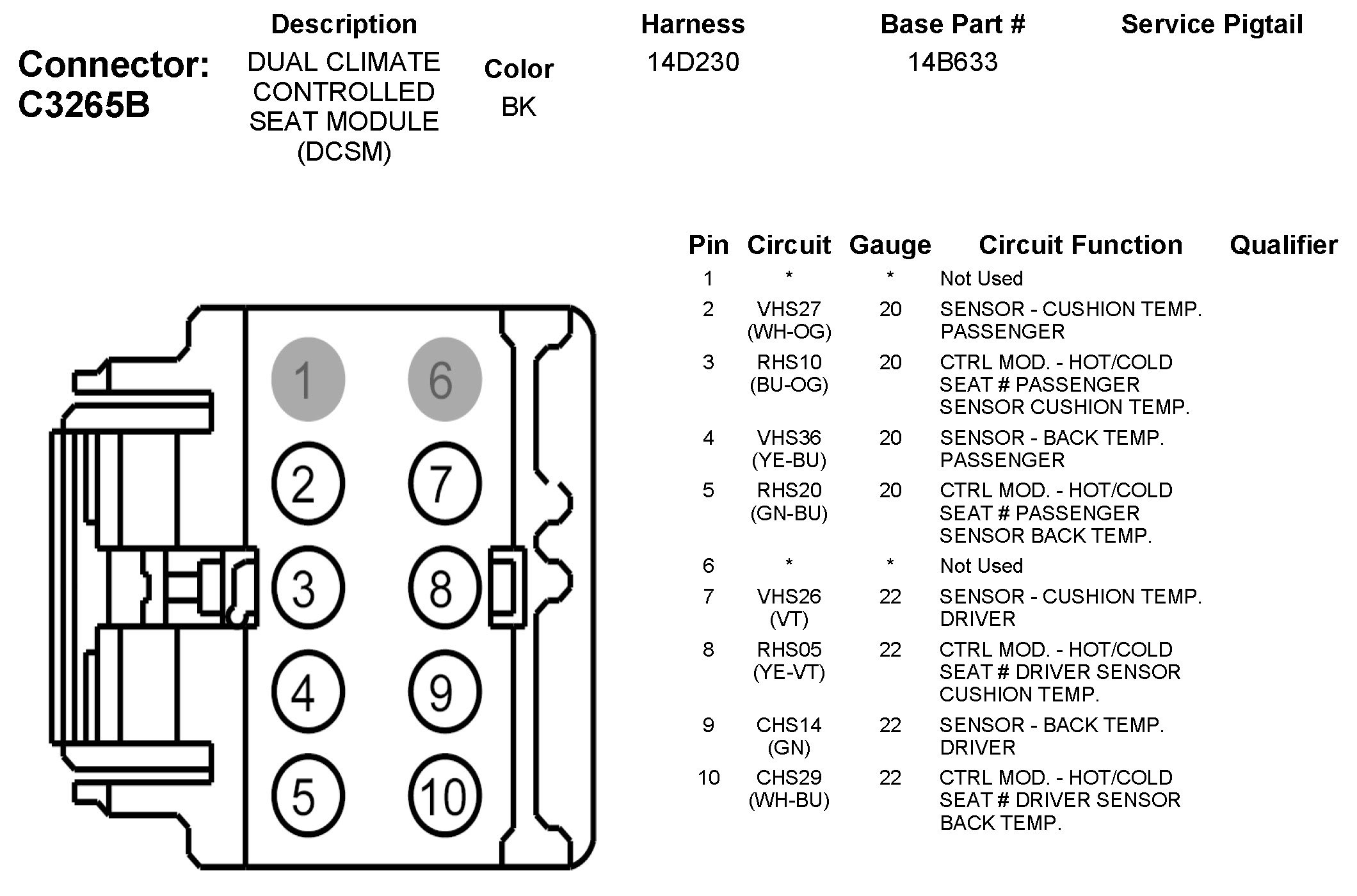 Connector: C3265B

| Description | Color | Harness | Base Part # | Service Pigtail |
|---|---|---|---|---|
| DUAL CLIMATE CONTROLLED SEAT MODULE (DCSM) | BK | 14D230 | 14B633 | |

1 6
2 7
3 8
4 9
5 10

| Pin | Circuit | Gauge | Circuit Function | Qualifier |
|---|---|---|---|---|
| 1 | * | * | Not Used | |
| 2 | VHS27 (WH-OG) | 20 | SENSOR - CUSHION TEMP. PASSENGER | |
| 3 | RHS10 (BU-OG) | 20 | CTRL MOD. - HOT/COLD SEAT # PASSENGER SENSOR CUSHION TEMP. | |
| 4 | VHS36 (YE-BU) | 20 | SENSOR - BACK TEMP. PASSENGER | |
| 5 | RHS20 (GN-BU) | 20 | CTRL MOD. - HOT/COLD SEAT # PASSENGER SENSOR BACK TEMP. | |
| 6 | * | * | Not Used | |
| 7 | VHS26 (VT) | 22 | SENSOR - CUSHION TEMP. DRIVER | |
| 8 | RHS05 (YE-VT) | 22 | CTRL MOD. - HOT/COLD SEAT # DRIVER SENSOR CUSHION TEMP. | |
| 9 | CHS14 (GN) | 22 | SENSOR - BACK TEMP. DRIVER | |
| 10 | CHS29 (WH-BU) | 22 | CTRL MOD. - HOT/COLD SEAT # DRIVER SENSOR BACK TEMP. | |