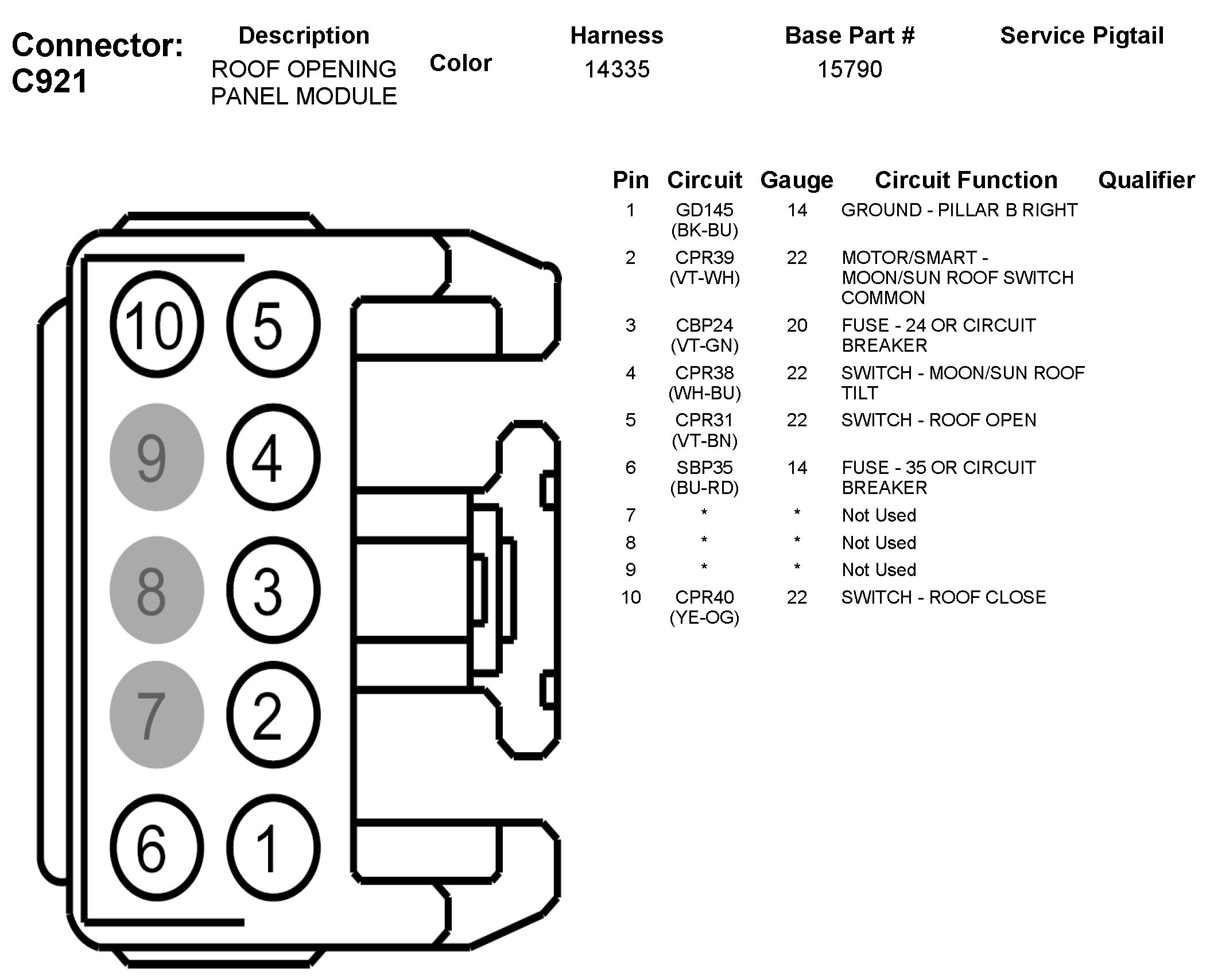 Connector: C921

| Description | Color | Harness | Base Part # | Service Pigtail |
|---|---|---|---|---|
| ROOF OPENING PANEL MODULE | | 14335 | 15790 | |

10 5
9 4
8 3
7 2
6 1

| Pin | Circuit | Gauge | Circuit Function | Qualifier |
|---|---|---|---|---|
| 1 | GD145 (BK-BU) | 14 | GROUND - PILLAR B RIGHT | |
| 2 | CPR39 (VT-WH) | 22 | MOTOR/SMART - MOON/SUN ROOF SWITCH COMMON | |
| 3 | CBP24 (VT-GN) | 20 | FUSE - 24 OR CIRCUIT BREAKER | |
| 4 | CPR38 (WH-BU) | 22 | SWITCH - MOON/SUN ROOF TILT | |
| 5 | CPR31 (VT-BN) | 22 | SWITCH - ROOF OPEN | |
| 6 | SBP35 (BU-RD) | 14 | FUSE - 35 OR CIRCUIT BREAKER | |
| 7 | * | * | Not Used | |
| 8 | * | * | Not Used | |
| 9 | * | * | Not Used | |
| 10 | CPR40 (YE-OG) | 22 | SWITCH - ROOF CLOSE | |