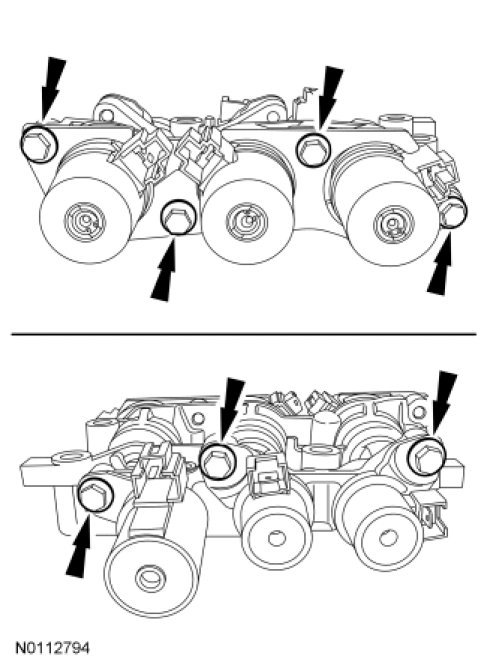 N0112794