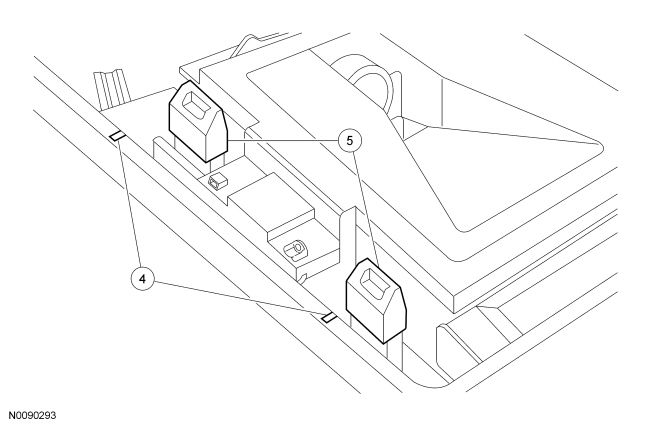 5
4
N0090293