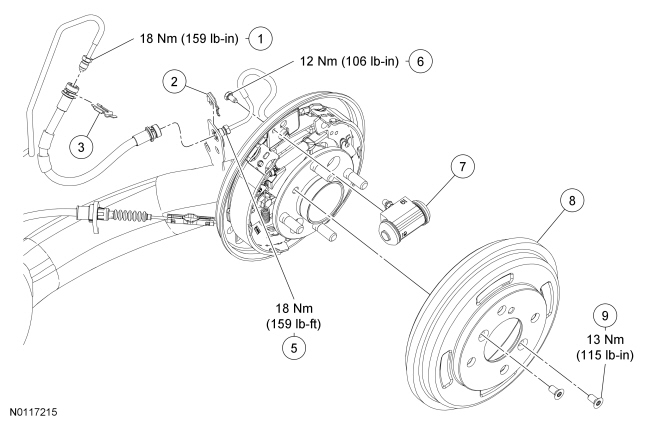 18 Nm (159 lb-in) 1

12 Nm (106 lb-in) 6

2

3

7

8

18 Nm
(159 lb-ft)
5

9
13 Nm
(115 lb-in)

N0117215