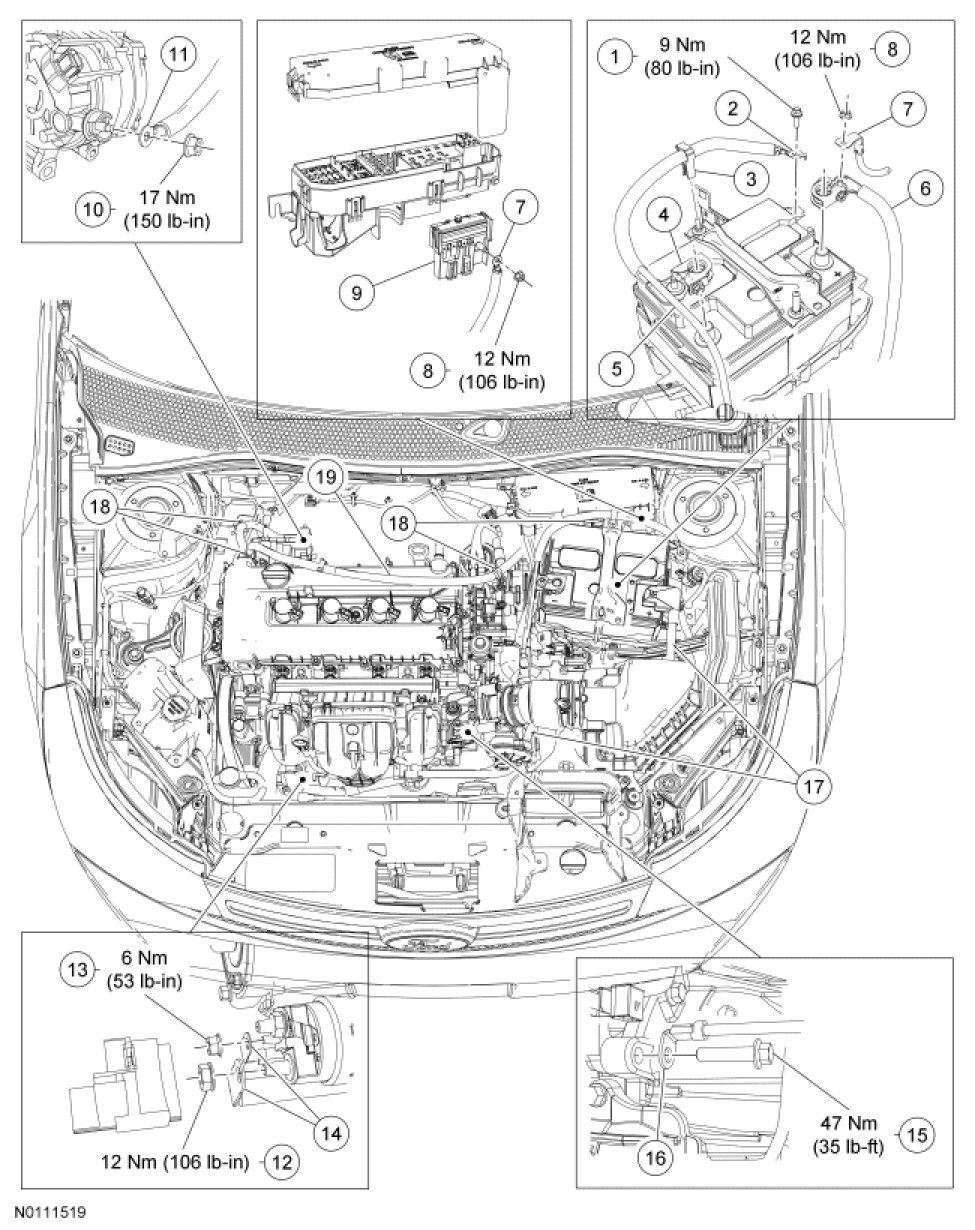 11
10 17 Nm (150 lb-in)

7
9
8 12 Nm (106 lb-in)

1 9 Nm (80 lb-in)
12 Nm (106 lb-in) 8
2
7
3
6
4
5

18
19
18
17

13 6 Nm (53 lb-in)
14
12 Nm (106 lb-in) 12

16
47 Nm (35 lb-ft) 15

N0111519