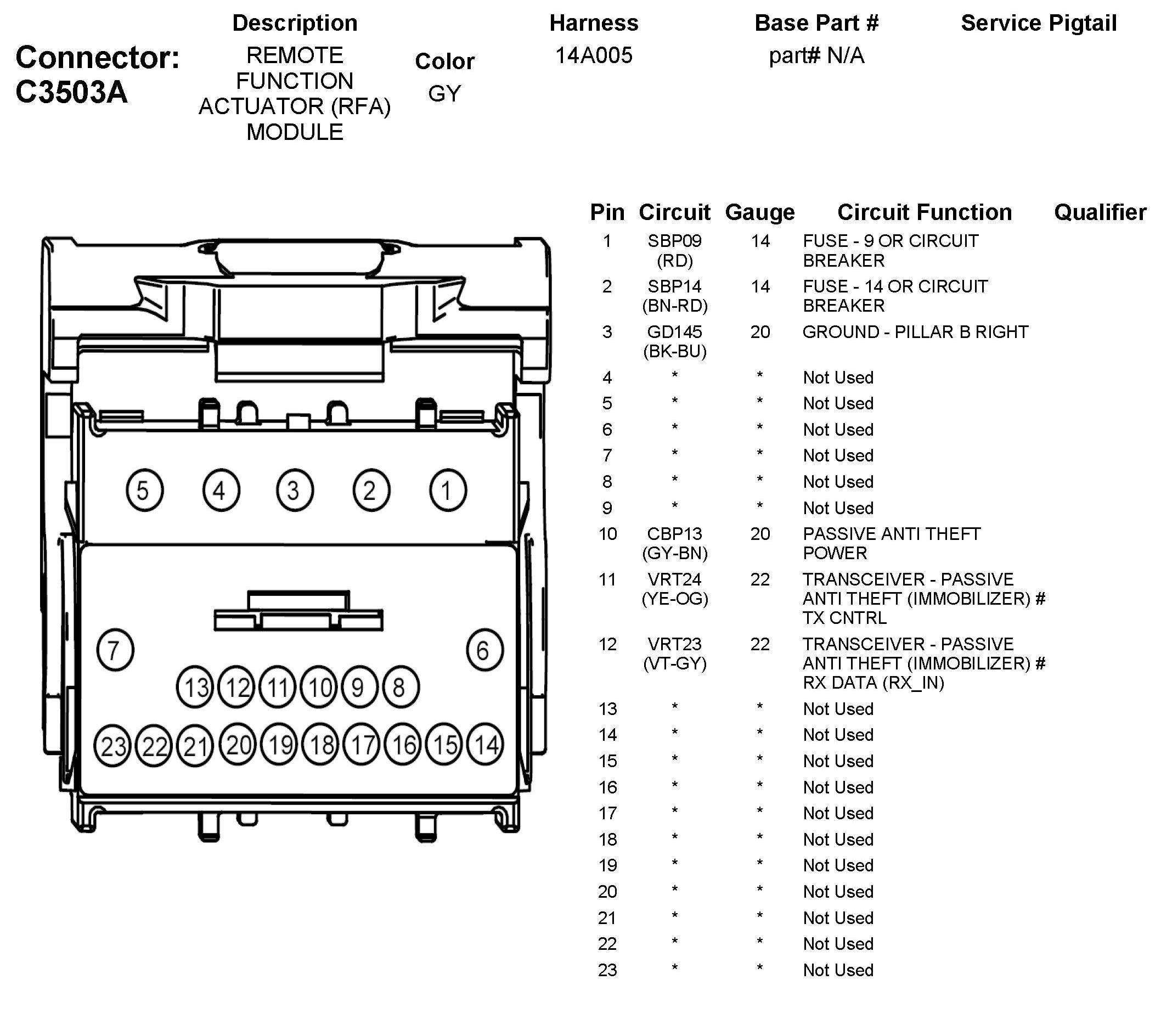 Connector: C3503A

| Description | Color | Harness | Base Part # | Service Pigtail |
|---|---|---|---|---|
| REMOTE FUNCTION ACTUATOR (RFA) MODULE | GY | 14A005 | part# N/A | |

5 4 3 2 1
7 6
13 12 11 10 9 8
23 22 21 20 19 18 17 16 15 14

| Pin | Circuit | Gauge | Circuit Function | Qualifier |
|---|---|---|---|---|
| 1 | SBP09 (RD) | 14 | FUSE - 9 OR CIRCUIT BREAKER | |
| 2 | SBP14 (BN-RD) | 14 | FUSE - 14 OR CIRCUIT BREAKER | |
| 3 | GD145 (BK-BU) | 20 | GROUND - PILLAR B RIGHT | |
| 4 | * | * | Not Used | |
| 5 | * | * | Not Used | |
| 6 | * | * | Not Used | |
| 7 | * | * | Not Used | |
| 8 | * | * | Not Used | |
| 9 | * | * | Not Used | |
| 10 | CBP13 (GY-BN) | 20 | PASSIVE ANTI THEFT POWER | |
| 11 | VRT24 (YE-OG) | 22 | TRANSCEIVER - PASSIVE ANTI THEFT (IMMOBILIZER) # TX CNTRL | |
| 12 | VRT23 (VT-GY) | 22 | TRANSCEIVER - PASSIVE ANTI THEFT (IMMOBILIZER) # RX DATA (RX_IN) | |
| 13 | * | * | Not Used | |
| 14 | * | * | Not Used | |
| 15 | * | * | Not Used | |
| 16 | * | * | Not Used | |
| 17 | * | * | Not Used | |
| 18 | * | * | Not Used | |
| 19 | * | * | Not Used | |
| 20 | * | * | Not Used | |
| 21 | * | * | Not Used | |
| 22 | * | * | Not Used | |
| 23 | * | * | Not Used | |