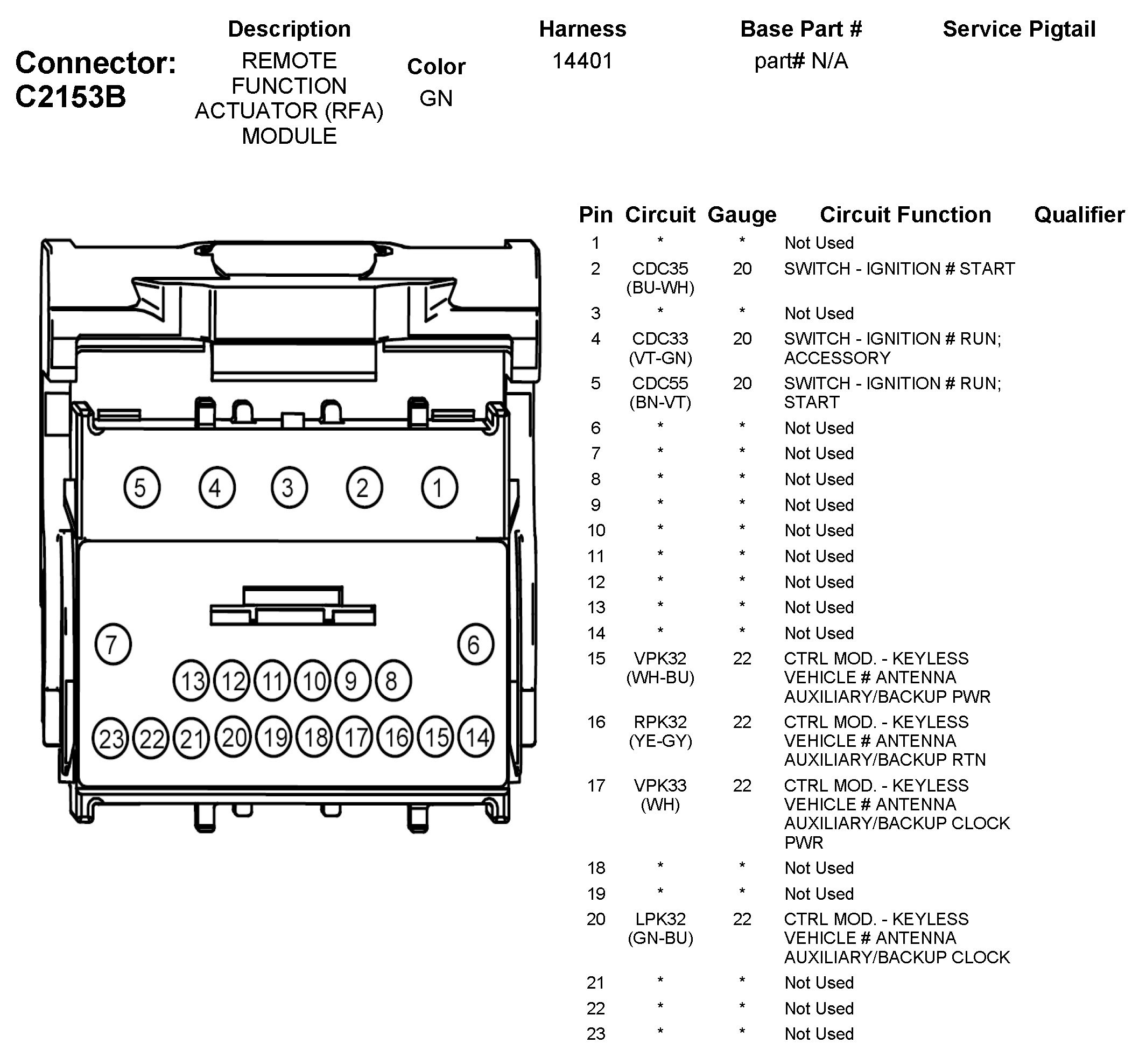 Connector: C2153B

| Description | Color | Harness | Base Part # | Service Pigtail |
|---|---|---|---|---|
| REMOTE FUNCTION ACTUATOR (RFA) MODULE | GN | 14401 | part# N/A | |

5 4 3 2 1

7 6

13 12 11 10 9 8

23 22 21 20 19 18 17 16 15 14

| Pin | Circuit | Gauge | Circuit Function | Qualifier |
|---|---|---|---|---|
| 1 | * | * | Not Used | |
| 2 | CDC35 (BU-WH) | 20 | SWITCH - IGNITION # START | |
| 3 | * | * | Not Used | |
| 4 | CDC33 (VT-GN) | 20 | SWITCH - IGNITION # RUN; ACCESSORY | |
| 5 | CDC55 (BN-VT) | 20 | SWITCH - IGNITION # RUN; START | |
| 6 | * | * | Not Used | |
| 7 | * | * | Not Used | |
| 8 | * | * | Not Used | |
| 9 | * | * | Not Used | |
| 10 | * | * | Not Used | |
| 11 | * | * | Not Used | |
| 12 | * | * | Not Used | |
| 13 | * | * | Not Used | |
| 14 | * | * | Not Used | |
| 15 | VPK32 (WH-BU) | 22 | CTRL MOD. - KEYLESS VEHICLE # ANTENNA AUXILIARY/BACKUP PWR | |
| 16 | RPK32 (YE-GY) | 22 | CTRL MOD. - KEYLESS VEHICLE # ANTENNA AUXILIARY/BACKUP RTN | |
| 17 | VPK33 (WH) | 22 | CTRL MOD. - KEYLESS VEHICLE # ANTENNA AUXILIARY/BACKUP CLOCK PWR | |
| 18 | * | * | Not Used | |
| 19 | * | * | Not Used | |
| 20 | LPK32 (GN-BU) | 22 | CTRL MOD. - KEYLESS VEHICLE # ANTENNA AUXILIARY/BACKUP CLOCK | |
| 21 | * | * | Not Used | |
| 22 | * | * | Not Used | |
| 23 | * | * | Not Used | |