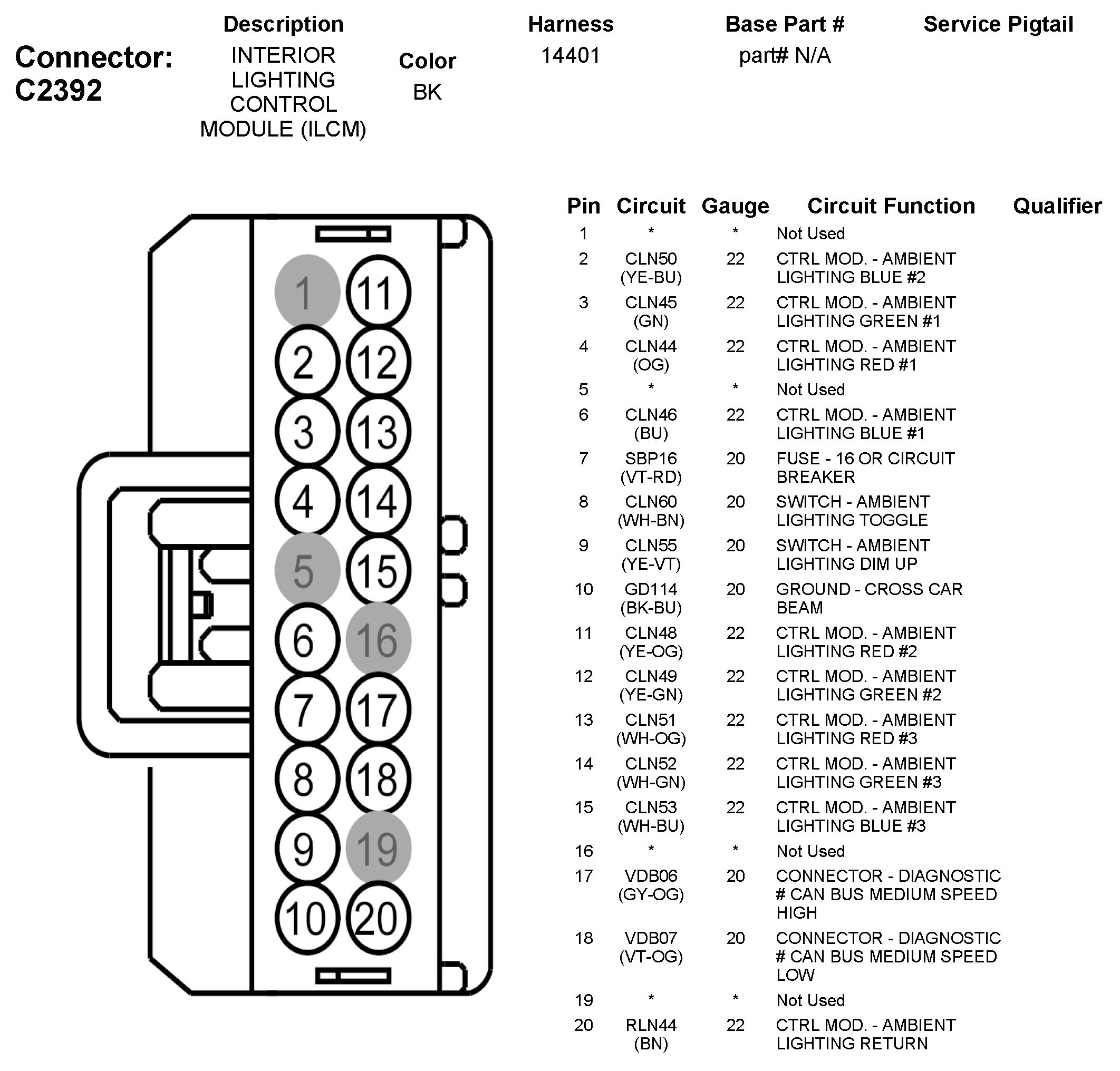 Connector: C2392

| Description | Color | Harness | Base Part # | Service Pigtail |
|---|---|---|---|---|
| INTERIOR LIGHTING CONTROL MODULE (ILCM) | BK | 14401 | part# N/A | |

1 11
2 12
3 13
4 14
5 15
6 16
7 17
8 18
9 19
10 20

| Pin | Circuit | Gauge | Circuit Function | Qualifier |
|---|---|---|---|---|
| 1 | * | * | Not Used | |
| 2 | CLN50 (YE-BU) | 22 | CTRL MOD. - AMBIENT LIGHTING BLUE #2 | |
| 3 | CLN45 (GN) | 22 | CTRL MOD. - AMBIENT LIGHTING GREEN #1 | |
| 4 | CLN44 (OG) | 22 | CTRL MOD. - AMBIENT LIGHTING RED #1 | |
| 5 | * | * | Not Used | |
| 6 | CLN46 (BU) | 22 | CTRL MOD. - AMBIENT LIGHTING BLUE #1 | |
| 7 | SBP16 (VT-RD) | 20 | FUSE - 16 OR CIRCUIT BREAKER | |
| 8 | CLN60 (WH-BN) | 20 | SWITCH - AMBIENT LIGHTING TOGGLE | |
| 9 | CLN55 (YE-VT) | 20 | SWITCH - AMBIENT LIGHTING DIM UP | |
| 10 | GD114 (BK-BU) | 20 | GROUND - CROSS CAR BEAM | |
| 11 | CLN48 (YE-OG) | 22 | CTRL MOD. - AMBIENT LIGHTING RED #2 | |
| 12 | CLN49 (YE-GN) | 22 | CTRL MOD. - AMBIENT LIGHTING GREEN #2 | |
| 13 | CLN51 (WH-OG) | 22 | CTRL MOD. - AMBIENT LIGHTING RED #3 | |
| 14 | CLN52 (WH-GN) | 22 | CTRL MOD. - AMBIENT LIGHTING GREEN #3 | |
| 15 | CLN53 (WH-BU) | 22 | CTRL MOD. - AMBIENT LIGHTING BLUE #3 | |
| 16 | * | * | Not Used | |
| 17 | VDB06 (GY-OG) | 20 | CONNECTOR - DIAGNOSTIC # CAN BUS MEDIUM SPEED HIGH | |
| 18 | VDB07 (VT-OG) | 20 | CONNECTOR - DIAGNOSTIC # CAN BUS MEDIUM SPEED LOW | |
| 19 | * | * | Not Used | |
| 20 | RLN44 (BN) | 22 | CTRL MOD. - AMBIENT LIGHTING RETURN | |