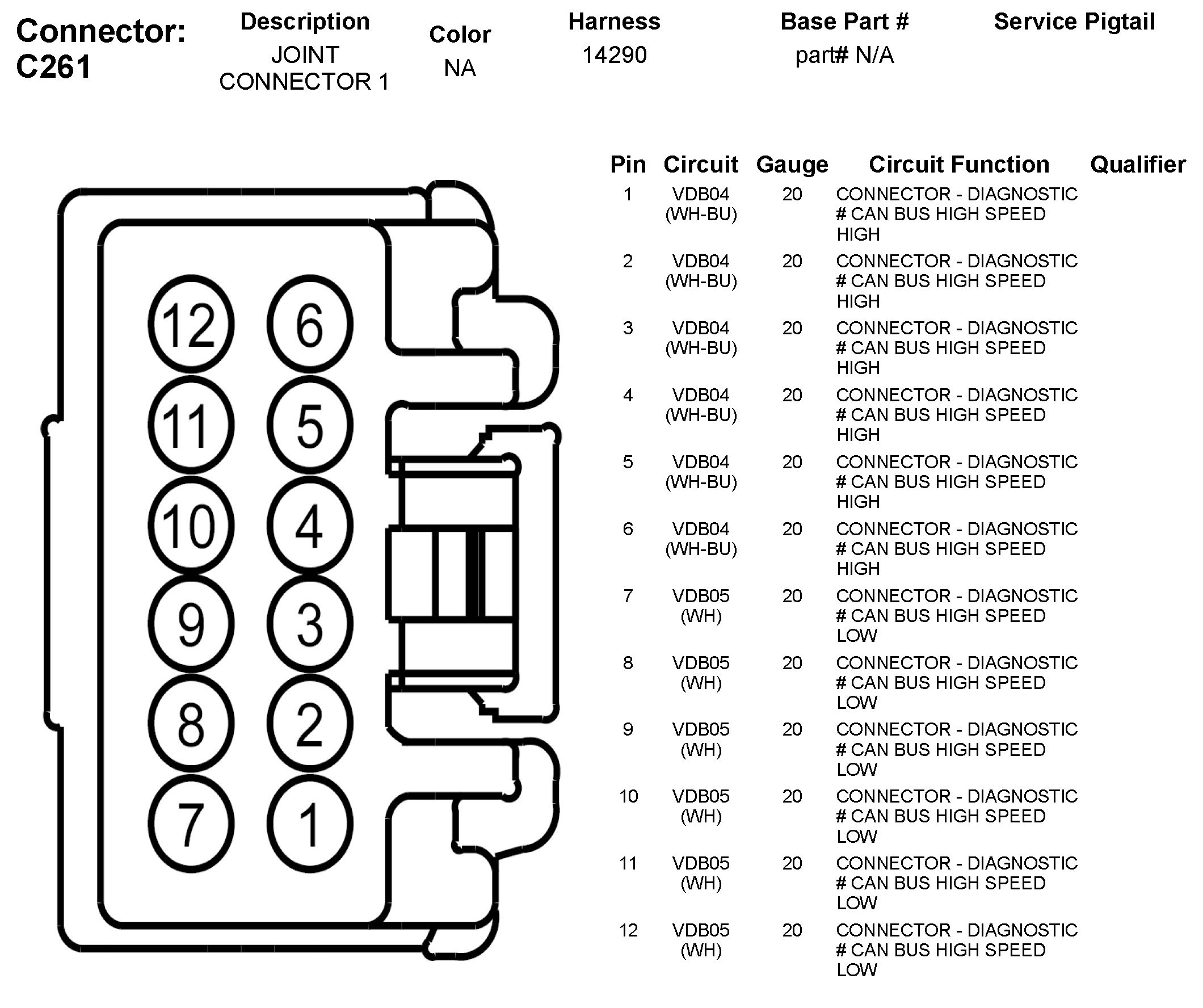 Connector: C261

| Description | Color | Harness | Base Part # | Service Pigtail |
|---|---|---|---|---|
| JOINT CONNECTOR 1 | NA | 14290 | part# N/A | |

12 6
11 5
10 4
9 3
8 2
7 1

| Pin | Circuit | Gauge | Circuit Function | Qualifier |
|---|---|---|---|---|
| 1 | VDB04 (WH-BU) | 20 | CONNECTOR - DIAGNOSTIC # CAN BUS HIGH SPEED HIGH | |
| 2 | VDB04 (WH-BU) | 20 | CONNECTOR - DIAGNOSTIC # CAN BUS HIGH SPEED HIGH | |
| 3 | VDB04 (WH-BU) | 20 | CONNECTOR - DIAGNOSTIC # CAN BUS HIGH SPEED HIGH | |
| 4 | VDB04 (WH-BU) | 20 | CONNECTOR - DIAGNOSTIC # CAN BUS HIGH SPEED HIGH | |
| 5 | VDB04 (WH-BU) | 20 | CONNECTOR - DIAGNOSTIC # CAN BUS HIGH SPEED HIGH | |
| 6 | VDB04 (WH-BU) | 20 | CONNECTOR - DIAGNOSTIC # CAN BUS HIGH SPEED HIGH | |
| 7 | VDB05 (WH) | 20 | CONNECTOR - DIAGNOSTIC # CAN BUS HIGH SPEED LOW | |
| 8 | VDB05 (WH) | 20 | CONNECTOR - DIAGNOSTIC # CAN BUS HIGH SPEED LOW | |
| 9 | VDB05 (WH) | 20 | CONNECTOR - DIAGNOSTIC # CAN BUS HIGH SPEED LOW | |
| 10 | VDB05 (WH) | 20 | CONNECTOR - DIAGNOSTIC # CAN BUS HIGH SPEED LOW | |
| 11 | VDB05 (WH) | 20 | CONNECTOR - DIAGNOSTIC # CAN BUS HIGH SPEED LOW | |
| 12 | VDB05 (WH) | 20 | CONNECTOR - DIAGNOSTIC # CAN BUS HIGH SPEED LOW | |