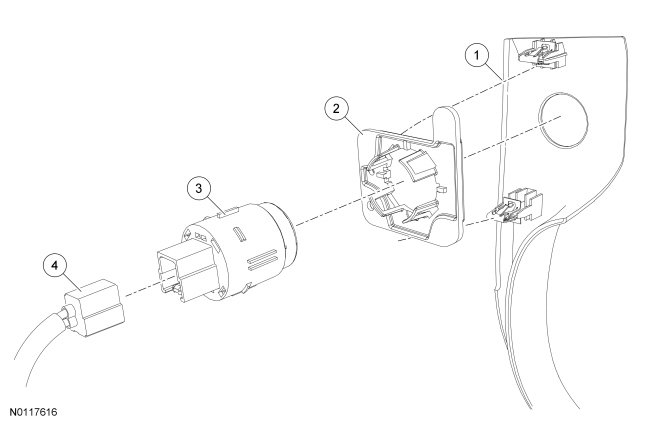 1
2
3
4
N0117616