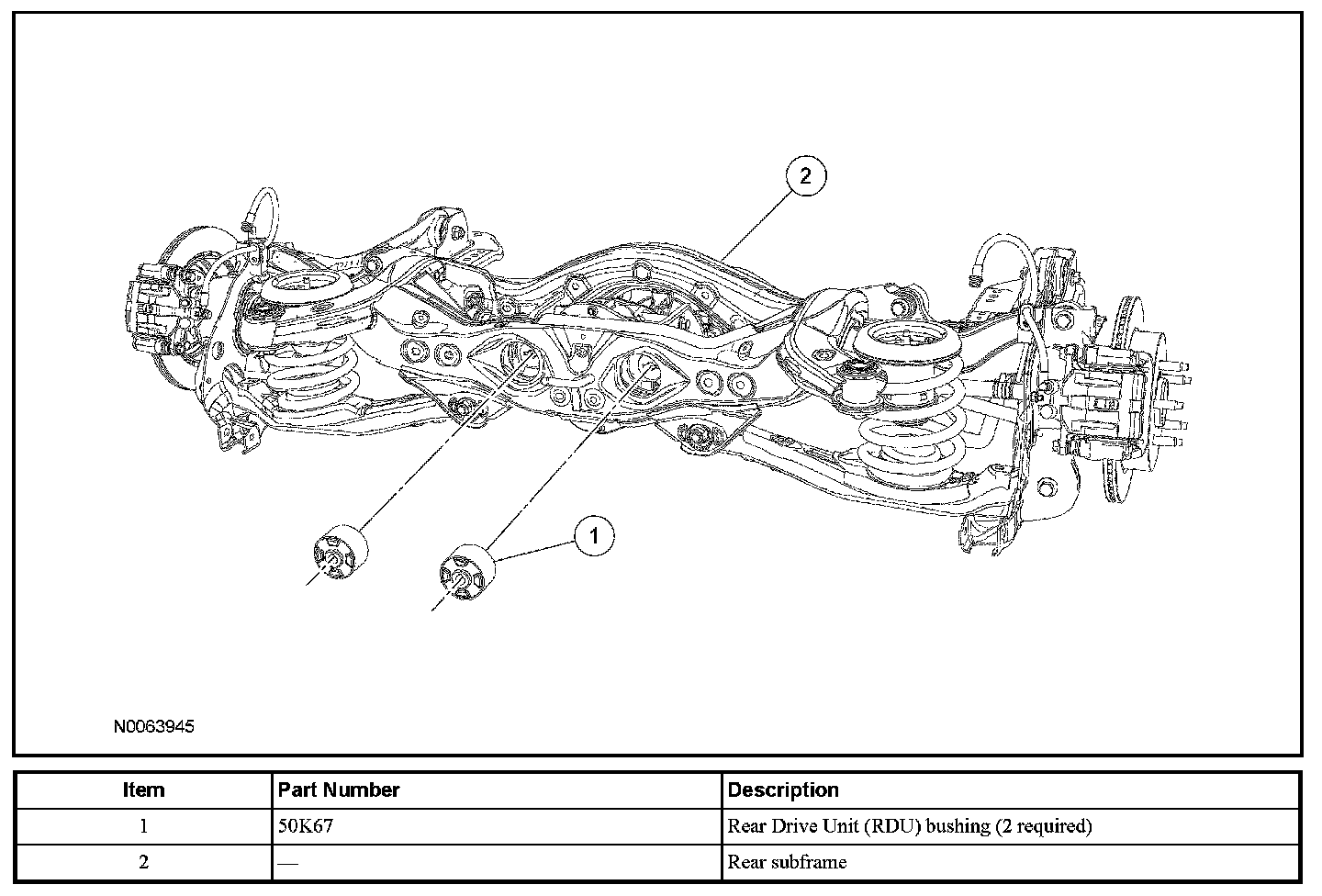 2

1

N0063945

| Item | Part Number | Description |
|---|---|---|
| 1 | 50K67 | Rear Drive Unit (RDU) bushing (2 required) |
| 2 | — | Rear subframe |