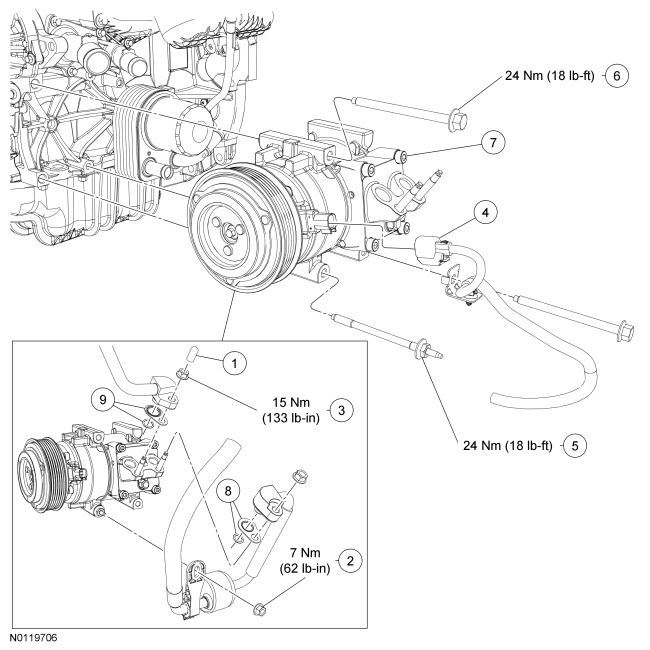 24 Nm (18 lb-ft) 6

7

4

1

9

15 Nm (133 lb-in) 3

24 Nm (18 lb-ft) 5

8

7 Nm (62 lb-in) 2

N0119706