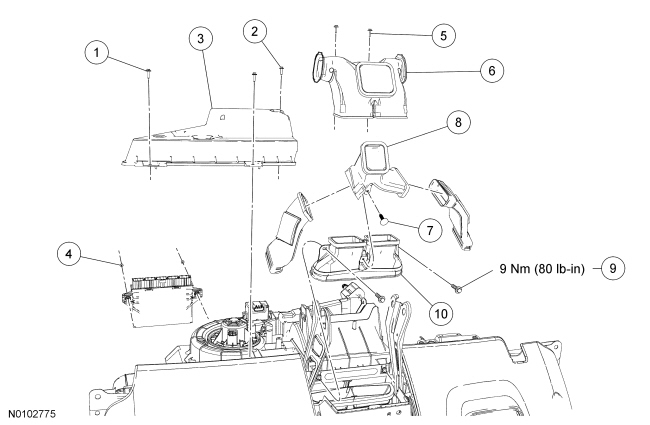 1
3
2
5
6
8
7
4
9 Nm (80 lb-in)
9
10
N0102775