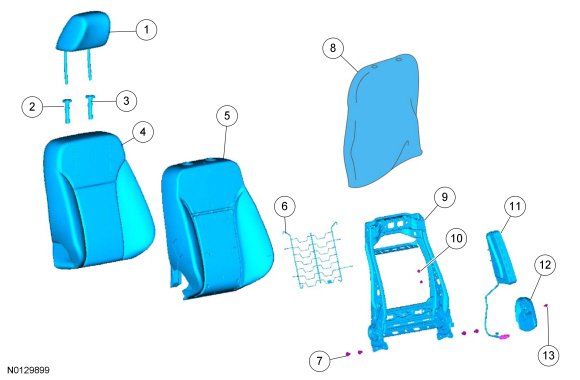 1
2
3
4
5
8
6
9
10
11
12
7
13
N0129899