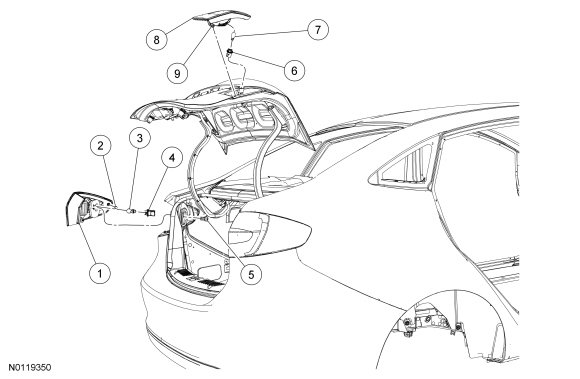 8
7
9
6
2
3
4
1
5
N0119350