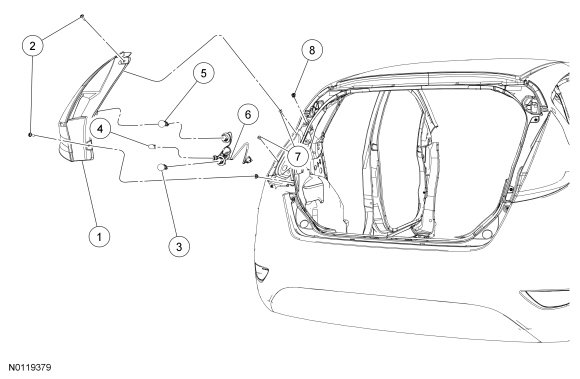 2
8
5
6
4
7
1
3
N0119379