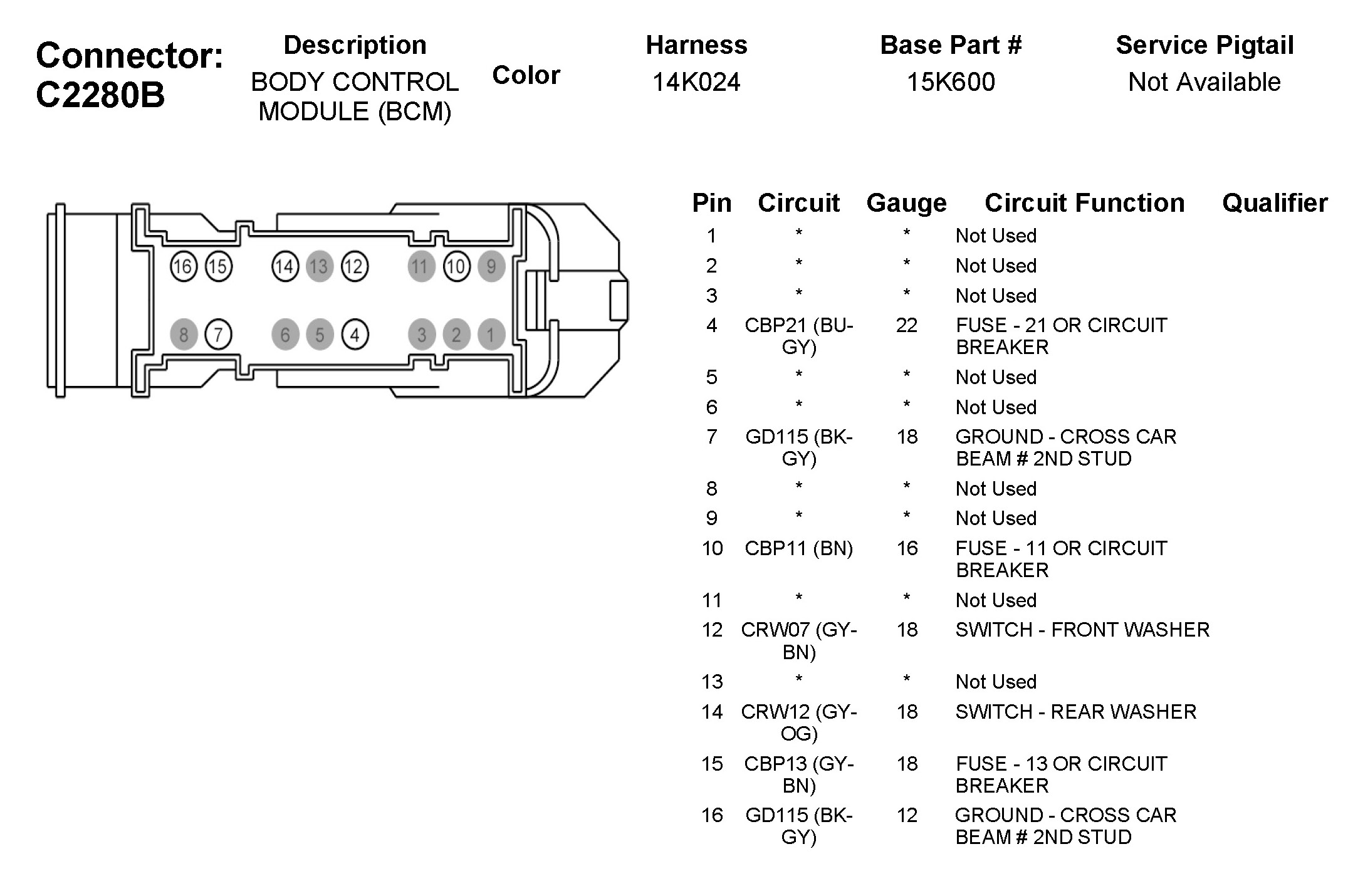 Connector: C2280B

| Description | Color | Harness | Base Part # | Service Pigtail |
|---|---|---|---|---|
| BODY CONTROL MODULE (BCM) | | 14K024 | 15K600 | Not Available |

16 15 14 13 12 11 10 9
8 7 6 5 4 3 2 1

| Pin | Circuit | Gauge | Circuit Function | Qualifier |
|---|---|---|---|---|
| 1 | * | * | Not Used | |
| 2 | * | * | Not Used | |
| 3 | * | * | Not Used | |
| 4 | CBP21 (BU-GY) | 22 | FUSE - 21 OR CIRCUIT BREAKER | |
| 5 | * | * | Not Used | |
| 6 | * | * | Not Used | |
| 7 | GD115 (BK-GY) | 18 | GROUND - CROSS CAR BEAM # 2ND STUD | |
| 8 | * | * | Not Used | |
| 9 | * | * | Not Used | |
| 10 | CBP11 (BN) | 16 | FUSE - 11 OR CIRCUIT BREAKER | |
| 11 | * | * | Not Used | |
| 12 | CRW07 (GY-BN) | 18 | SWITCH - FRONT WASHER | |
| 13 | * | * | Not Used | |
| 14 | CRW12 (GY-OG) | 18 | SWITCH - REAR WASHER | |
| 15 | CBP13 (GY-BN) | 18 | FUSE - 13 OR CIRCUIT BREAKER | |
| 16 | GD115 (BK-GY) | 12 | GROUND - CROSS CAR BEAM # 2ND STUD | |