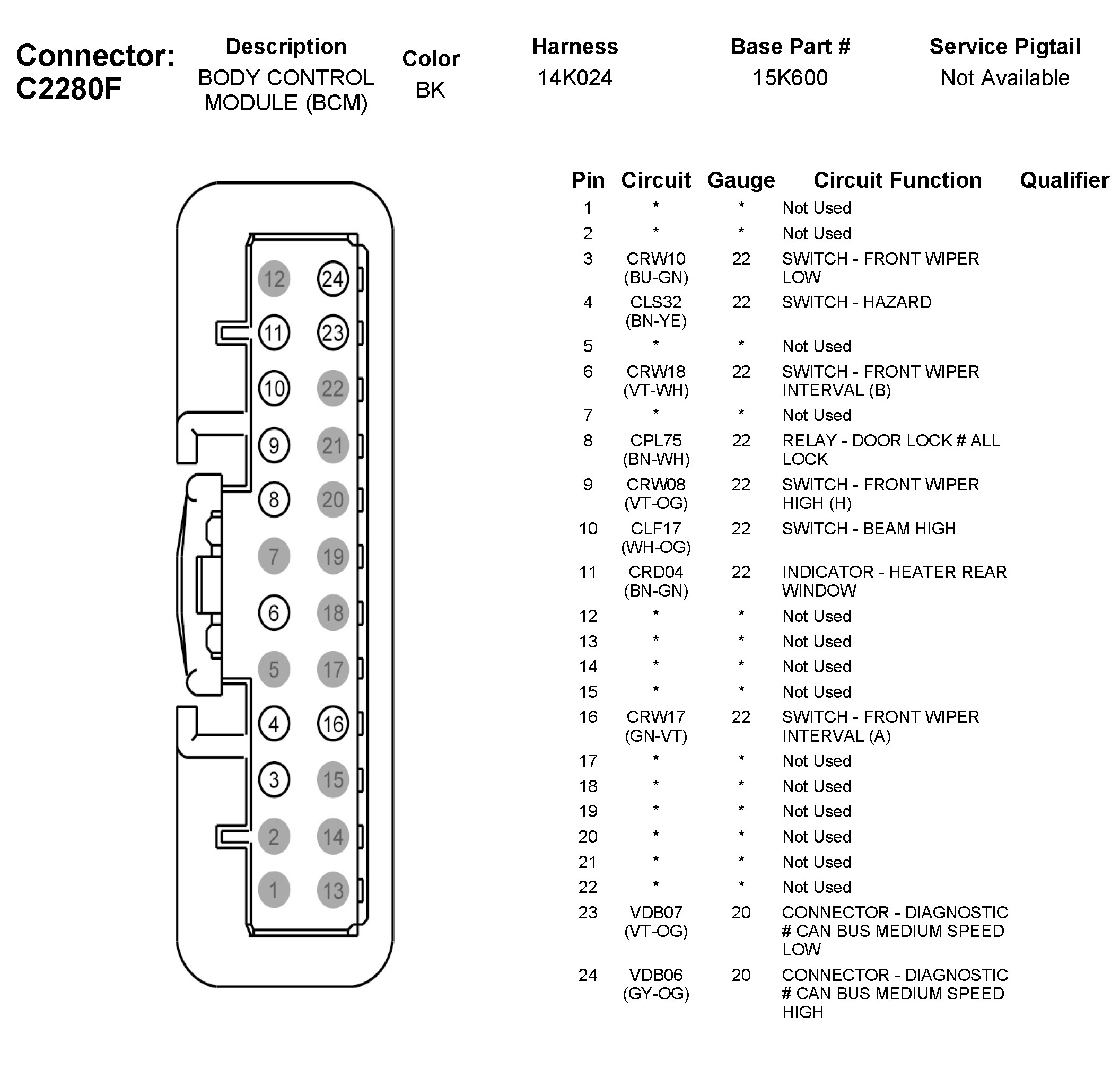 Connector: C2280F

| Description | Color | Harness | Base Part # | Service Pigtail |
|---|---|---|---|---|
| BODY CONTROL MODULE (BCM) | BK | 14K024 | 15K600 | Not Available |

12 24
11 23
10 22
9 21
8 20
7 19
6 18
5 17
4 16
3 15
2 14
1 13

| Pin | Circuit | Gauge | Circuit Function | Qualifier |
|---|---|---|---|---|
| 1 | * | * | Not Used | |
| 2 | * | * | Not Used | |
| 3 | CRW10 (BU-GN) | 22 | SWITCH - FRONT WIPER LOW | |
| 4 | CLS32 (BN-YE) | 22 | SWITCH - HAZARD | |
| 5 | * | * | Not Used | |
| 6 | CRW18 (VT-WH) | 22 | SWITCH - FRONT WIPER INTERVAL (B) | |
| 7 | * | * | Not Used | |
| 8 | CPL75 (BN-WH) | 22 | RELAY - DOOR LOCK # ALL LOCK | |
| 9 | CRW08 (VT-OG) | 22 | SWITCH - FRONT WIPER HIGH (H) | |
| 10 | CLF17 (WH-OG) | 22 | SWITCH - BEAM HIGH | |
| 11 | CRD04 (BN-GN) | 22 | INDICATOR - HEATER REAR WINDOW | |
| 12 | * | * | Not Used | |
| 13 | * | * | Not Used | |
| 14 | * | * | Not Used | |
| 15 | * | * | Not Used | |
| 16 | CRW17 (GN-VT) | 22 | SWITCH - FRONT WIPER INTERVAL (A) | |
| 17 | * | * | Not Used | |
| 18 | * | * | Not Used | |
| 19 | * | * | Not Used | |
| 20 | * | * | Not Used | |
| 21 | * | * | Not Used | |
| 22 | * | * | Not Used | |
| 23 | VDB07 (VT-OG) | 20 | CONNECTOR - DIAGNOSTIC # CAN BUS MEDIUM SPEED LOW | |
| 24 | VDB06 (GY-OG) | 20 | CONNECTOR - DIAGNOSTIC # CAN BUS MEDIUM SPEED HIGH | |