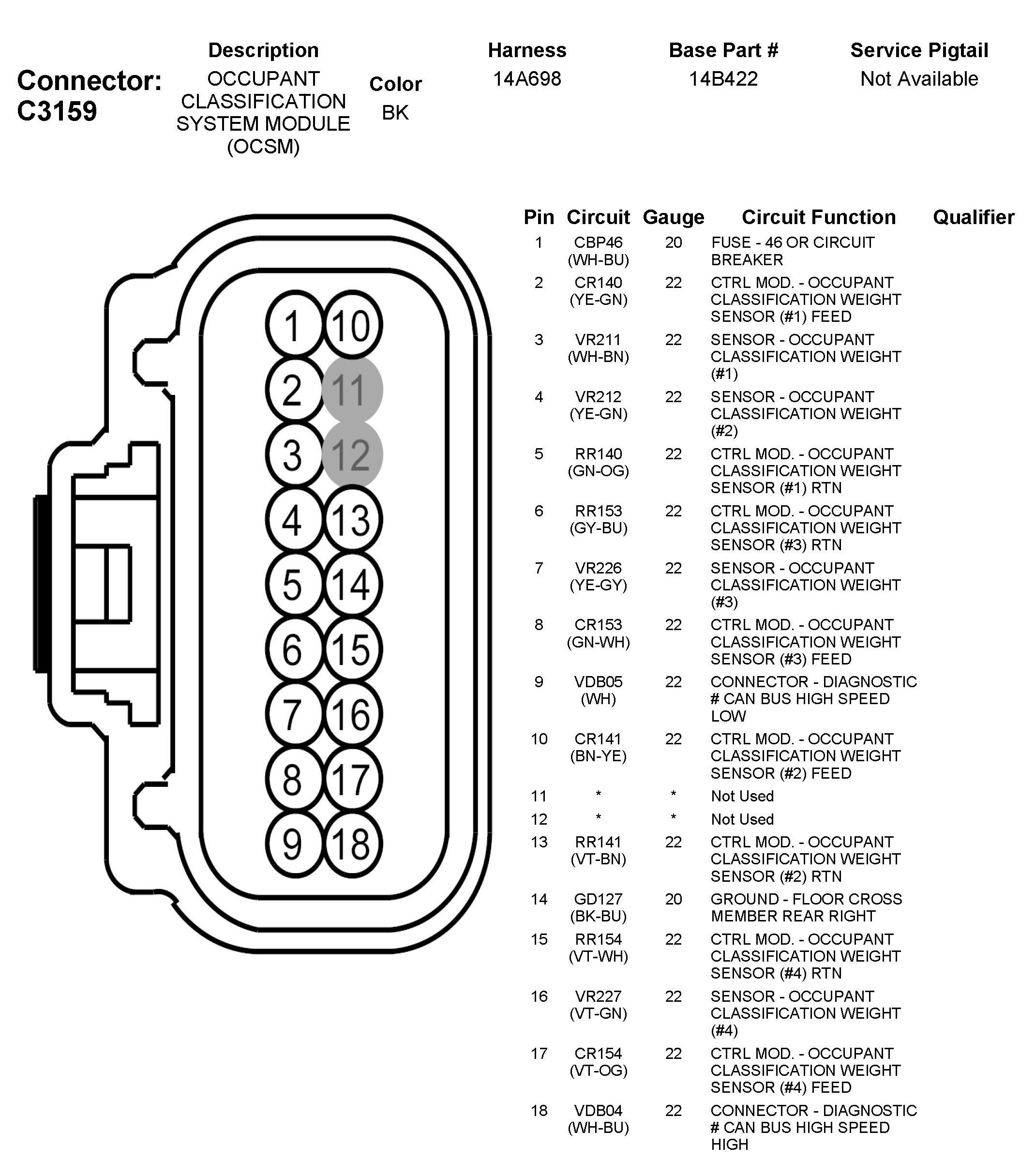 Connector: C3159

| Description | Color | Harness | Base Part # | Service Pigtail |
|---|---|---|---|---|
| OCCUPANT CLASSIFICATION SYSTEM MODULE (OCSM) | BK | 14A698 | 14B422 | Not Available |

1 10
2 11
3 12
4 13
5 14
6 15
7 16
8 17
9 18

| Pin | Circuit | Gauge | Circuit Function | Qualifier |
|---|---|---|---|---|
| 1 | CBP46 (WH-BU) | 20 | FUSE - 46 OR CIRCUIT BREAKER | |
| 2 | CR140 (YE-GN) | 22 | CTRL MOD. - OCCUPANT CLASSIFICATION WEIGHT SENSOR (#1) FEED | |
| 3 | VR211 (WH-BN) | 22 | SENSOR - OCCUPANT CLASSIFICATION WEIGHT (#1) | |
| 4 | VR212 (YE-GN) | 22 | SENSOR - OCCUPANT CLASSIFICATION WEIGHT (#2) | |
| 5 | RR140 (GN-OG) | 22 | CTRL MOD. - OCCUPANT CLASSIFICATION WEIGHT SENSOR (#1) RTN | |
| 6 | RR153 (GY-BU) | 22 | CTRL MOD. - OCCUPANT CLASSIFICATION WEIGHT SENSOR (#3) RTN | |
| 7 | VR226 (YE-GY) | 22 | SENSOR - OCCUPANT CLASSIFICATION WEIGHT (#3) | |
| 8 | CR153 (GN-WH) | 22 | CTRL MOD. - OCCUPANT CLASSIFICATION WEIGHT SENSOR (#3) FEED | |
| 9 | VDB05 (WH) | 22 | CONNECTOR - DIAGNOSTIC # CAN BUS HIGH SPEED LOW | |
| 10 | CR141 (BN-YE) | 22 | CTRL MOD. - OCCUPANT CLASSIFICATION WEIGHT SENSOR (#2) FEED | |
| 11 | * | * | Not Used | |
| 12 | * | * | Not Used | |
| 13 | RR141 (VT-BN) | 22 | CTRL MOD. - OCCUPANT CLASSIFICATION WEIGHT SENSOR (#2) RTN | |
| 14 | GD127 (BK-BU) | 20 | GROUND - FLOOR CROSS MEMBER REAR RIGHT | |
| 15 | RR154 (VT-WH) | 22 | CTRL MOD. - OCCUPANT CLASSIFICATION WEIGHT SENSOR (#4) RTN | |
| 16 | VR227 (VT-GN) | 22 | SENSOR - OCCUPANT CLASSIFICATION WEIGHT (#4) | |
| 17 | CR154 (VT-OG) | 22 | CTRL MOD. - OCCUPANT CLASSIFICATION WEIGHT SENSOR (#4) FEED | |
| 18 | VDB04 (WH-BU) | 22 | CONNECTOR - DIAGNOSTIC # CAN BUS HIGH SPEED HIGH | |