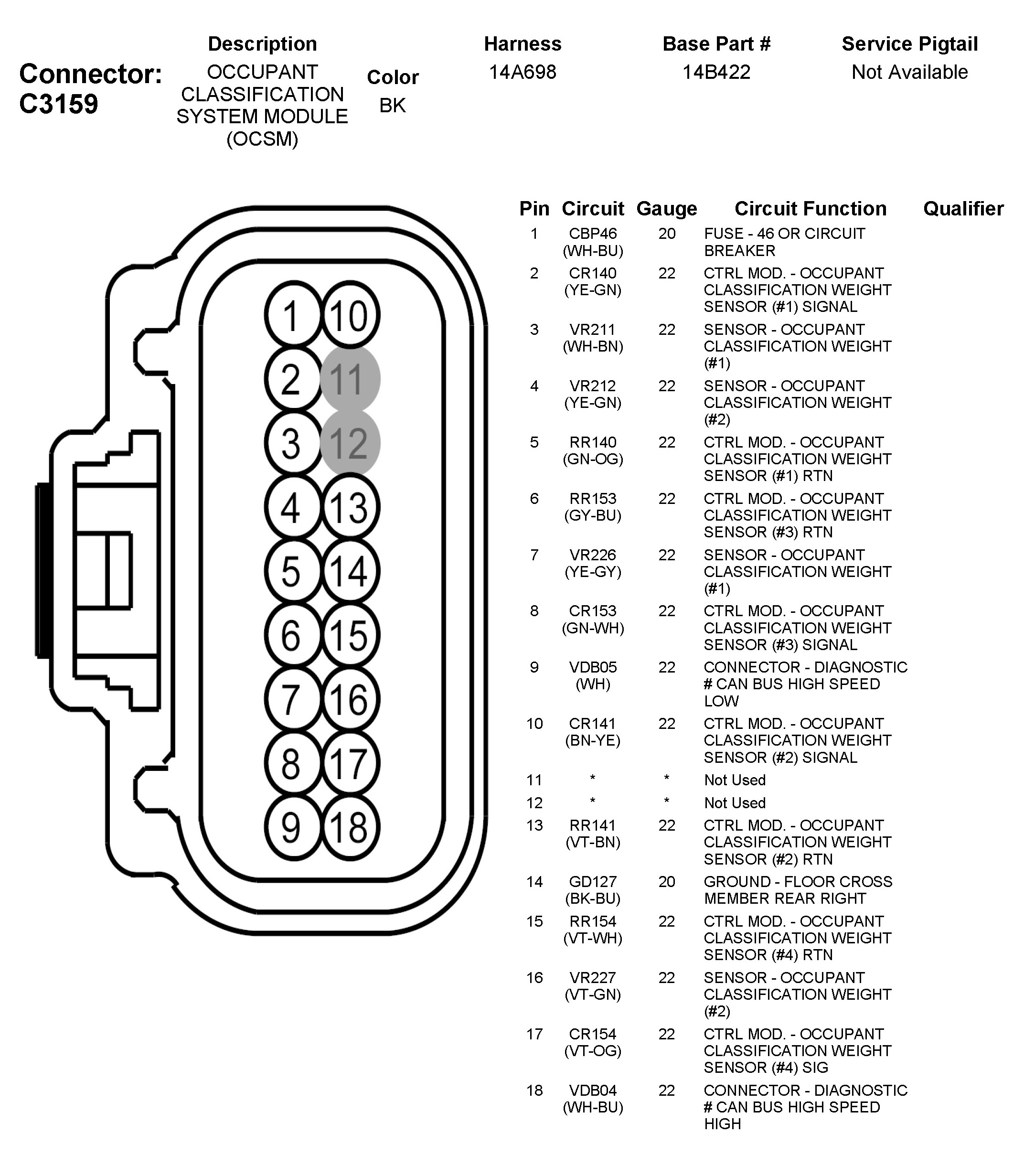 Connector: C3159

| Description | Color | Harness | Base Part # | Service Pigtail |
|---|---|---|---|---|
| OCCUPANT CLASSIFICATION SYSTEM MODULE (OCSM) | BK | 14A698 | 14B422 | Not Available |

1 10
2 11
3 12
4 13
5 14
6 15
7 16
8 17
9 18

| Pin | Circuit | Gauge | Circuit Function | Qualifier |
|---|---|---|---|---|
| 1 | CBP46 (WH-BU) | 20 | FUSE - 46 OR CIRCUIT BREAKER | |
| 2 | CR140 (YE-GN) | 22 | CTRL MOD. - OCCUPANT CLASSIFICATION WEIGHT SENSOR (#1) SIGNAL | |
| 3 | VR211 (WH-BN) | 22 | SENSOR - OCCUPANT CLASSIFICATION WEIGHT (#1) | |
| 4 | VR212 (YE-GN) | 22 | SENSOR - OCCUPANT CLASSIFICATION WEIGHT (#2) | |
| 5 | RR140 (GN-OG) | 22 | CTRL MOD. - OCCUPANT CLASSIFICATION WEIGHT SENSOR (#1) RTN | |
| 6 | RR153 (GY-BU) | 22 | CTRL MOD. - OCCUPANT CLASSIFICATION WEIGHT SENSOR (#3) RTN | |
| 7 | VR226 (YE-GY) | 22 | SENSOR - OCCUPANT CLASSIFICATION WEIGHT (#1) | |
| 8 | CR153 (GN-WH) | 22 | CTRL MOD. - OCCUPANT CLASSIFICATION WEIGHT SENSOR (#3) SIGNAL | |
| 9 | VDB05 (WH) | 22 | CONNECTOR - DIAGNOSTIC # CAN BUS HIGH SPEED LOW | |
| 10 | CR141 (BN-YE) | 22 | CTRL MOD. - OCCUPANT CLASSIFICATION WEIGHT SENSOR (#2) SIGNAL | |
| 11 | * | * | Not Used | |
| 12 | * | * | Not Used | |
| 13 | RR141 (VT-BN) | 22 | CTRL MOD. - OCCUPANT CLASSIFICATION WEIGHT SENSOR (#2) RTN | |
| 14 | GD127 (BK-BU) | 20 | GROUND - FLOOR CROSS MEMBER REAR RIGHT | |
| 15 | RR154 (VT-WH) | 22 | CTRL MOD. - OCCUPANT CLASSIFICATION WEIGHT SENSOR (#4) RTN | |
| 16 | VR227 (VT-GN) | 22 | SENSOR - OCCUPANT CLASSIFICATION WEIGHT (#2) | |
| 17 | CR154 (VT-OG) | 22 | CTRL MOD. - OCCUPANT CLASSIFICATION WEIGHT SENSOR (#4) SIG | |
| 18 | VDB04 (WH-BU) | 22 | CONNECTOR - DIAGNOSTIC # CAN BUS HIGH SPEED HIGH | |