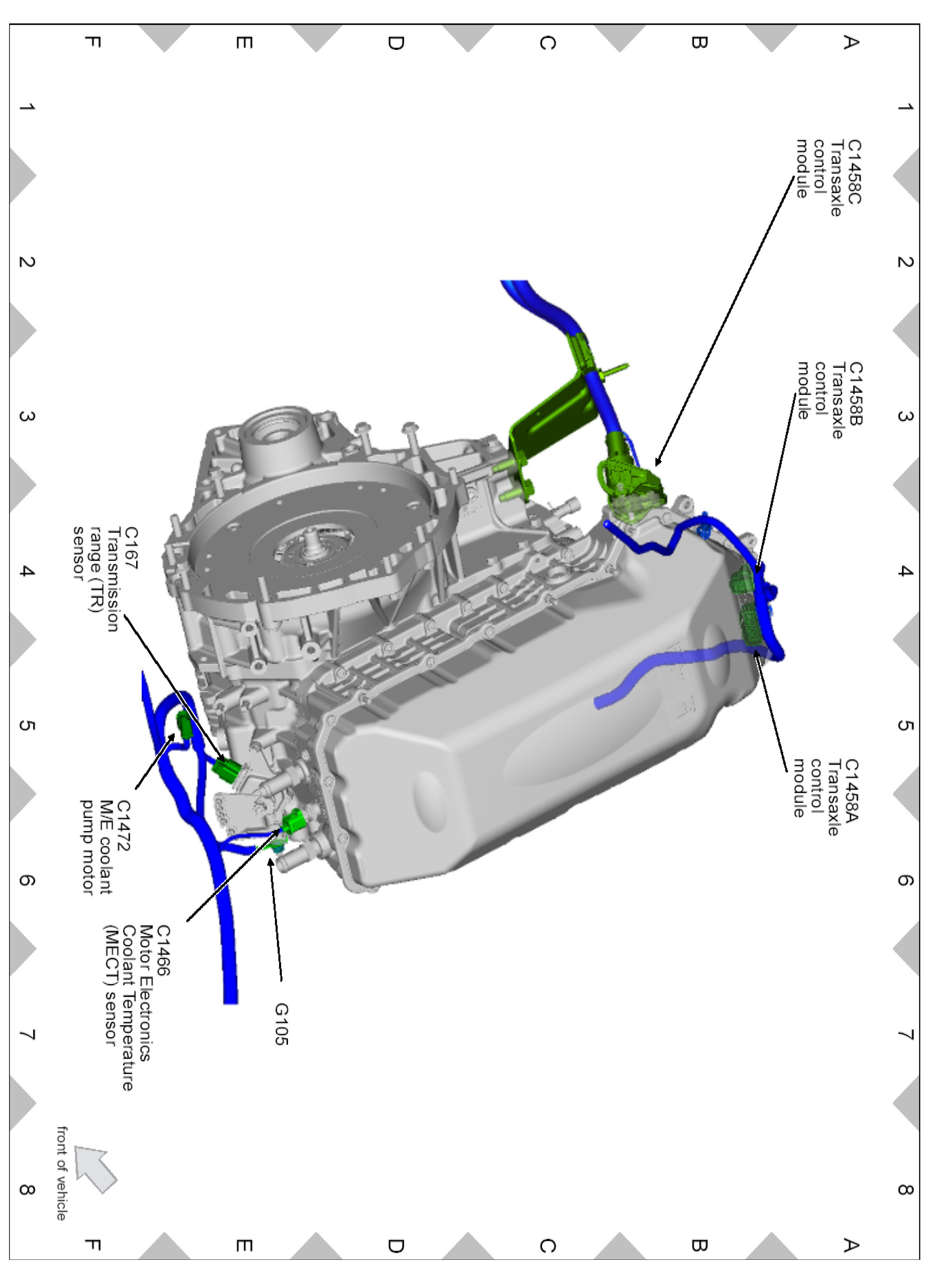 A
B
C
D
E
F

1
2
3
4
5
6
7
8

C1458C
Transaxle
control
module

C1458B
Transaxle
control
module

C1458A
Transaxle
control
module

C167
Transmission
range (TR)
sensor

C1472
M/E coolant
pump motor

C1466
Motor Electronics
Coolant Temperature
(MECT) sensor

G105

front of vehicle

1
2
3
4
5
6
7
8

A
B
C
D
E
F