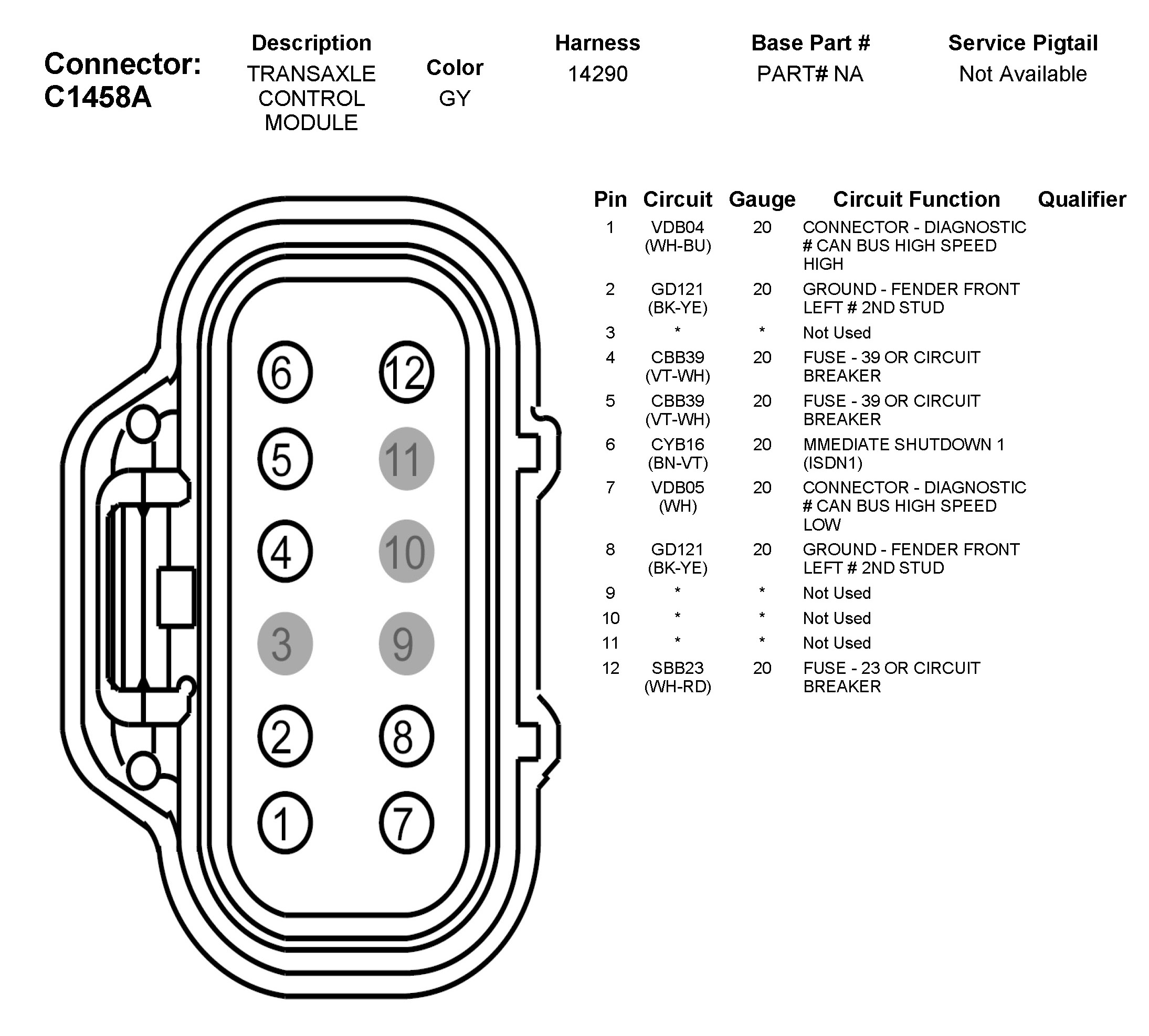 Connector: C1458A

| Description | Color | Harness | Base Part # | Service Pigtail |
|---|---|---|---|---|
| TRANSAXLE CONTROL MODULE | GY | 14290 | PART# NA | Not Available |

6 12
5 11
4 10
3 9
2 8
1 7

| Pin | Circuit | Gauge | Circuit Function | Qualifier |
|---|---|---|---|---|
| 1 | VDB04 (WH-BU) | 20 | CONNECTOR - DIAGNOSTIC # CAN BUS HIGH SPEED HIGH | |
| 2 | GD121 (BK-YE) | 20 | GROUND - FENDER FRONT LEFT # 2ND STUD | |
| 3 | * | * | Not Used | |
| 4 | CBB39 (VT-WH) | 20 | FUSE - 39 OR CIRCUIT BREAKER | |
| 5 | CBB39 (VT-WH) | 20 | FUSE - 39 OR CIRCUIT BREAKER | |
| 6 | CYB16 (BN-VT) | 20 | MMEDIATE SHUTDOWN 1 (ISDN1) | |
| 7 | VDB05 (WH) | 20 | CONNECTOR - DIAGNOSTIC # CAN BUS HIGH SPEED LOW | |
| 8 | GD121 (BK-YE) | 20 | GROUND - FENDER FRONT LEFT # 2ND STUD | |
| 9 | * | * | Not Used | |
| 10 | * | * | Not Used | |
| 11 | * | * | Not Used | |
| 12 | SBB23 (WH-RD) | 20 | FUSE - 23 OR CIRCUIT BREAKER | |