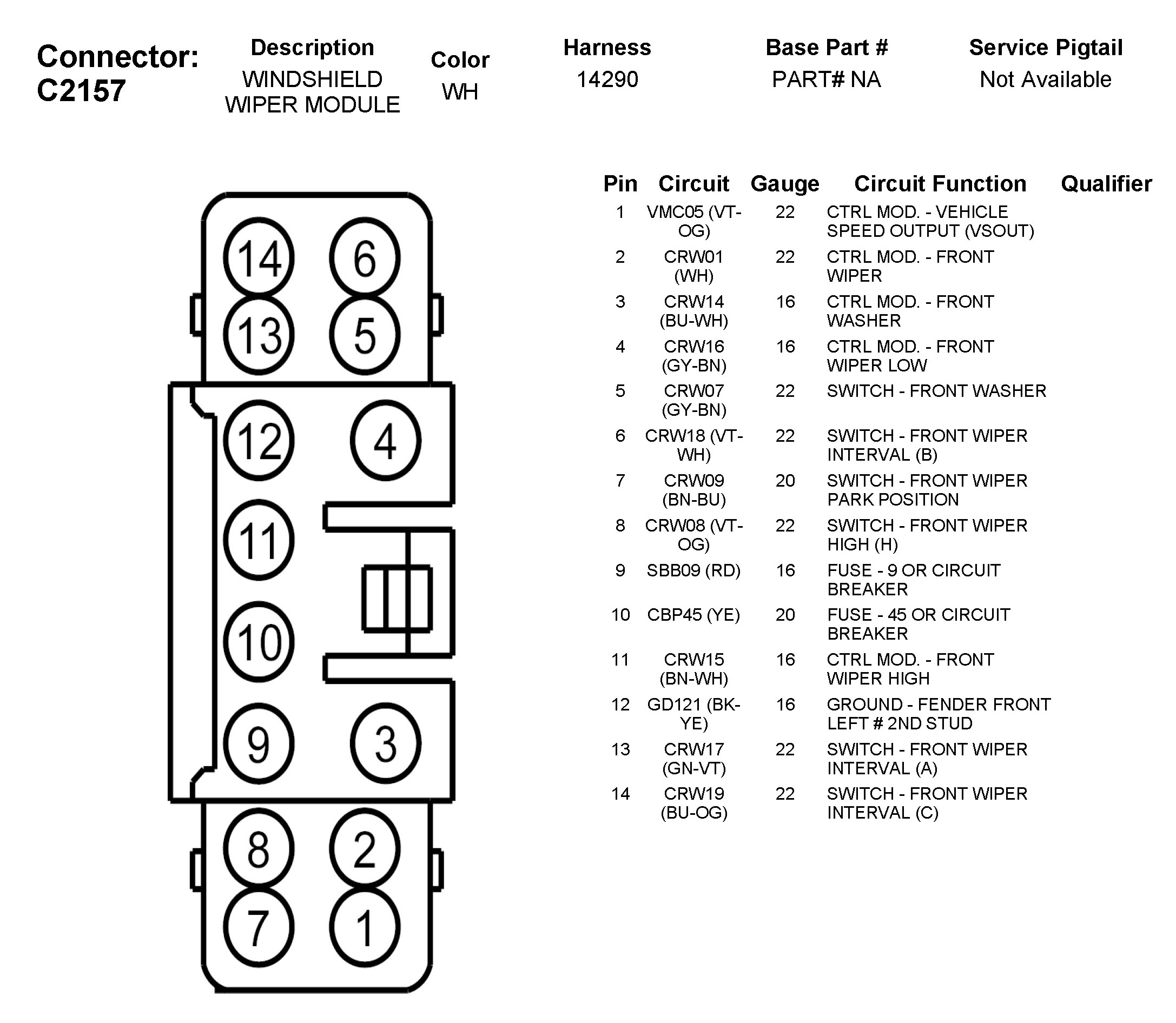 Connector: C2157

| Description | Color | Harness | Base Part # | Service Pigtail |
|---|---|---|---|---|
| WINDSHIELD WIPER MODULE | WH | 14290 | PART# NA | Not Available |

14 6 13 5 12 4 11 10 9 3 8 2 7 1

| Pin | Circuit | Gauge | Circuit Function | Qualifier |
|---|---|---|---|---|
| 1 | VMC05 (VT-OG) | 22 | CTRL MOD. - VEHICLE SPEED OUTPUT (VSOUT) | |
| 2 | CRW01 (WH) | 22 | CTRL MOD. - FRONT WIPER | |
| 3 | CRW14 (BU-WH) | 16 | CTRL MOD. - FRONT WASHER | |
| 4 | CRW16 (GY-BN) | 16 | CTRL MOD. - FRONT WIPER LOW | |
| 5 | CRW07 (GY-BN) | 22 | SWITCH - FRONT WASHER | |
| 6 | CRW18 (VT-WH) | 22 | SWITCH - FRONT WIPER INTERVAL (B) | |
| 7 | CRW09 (BN-BU) | 20 | SWITCH - FRONT WIPER PARK POSITION | |
| 8 | CRW08 (VT-OG) | 22 | SWITCH - FRONT WIPER HIGH (H) | |
| 9 | SBB09 (RD) | 16 | FUSE - 9 OR CIRCUIT BREAKER | |
| 10 | CBP45 (YE) | 20 | FUSE - 45 OR CIRCUIT BREAKER | |
| 11 | CRW15 (BN-WH) | 16 | CTRL MOD. - FRONT WIPER HIGH | |
| 12 | GD121 (BK-YE) | 16 | GROUND - FENDER FRONT LEFT # 2ND STUD | |
| 13 | CRW17 (GN-VT) | 22 | SWITCH - FRONT WIPER INTERVAL (A) | |
| 14 | CRW19 (BU-OG) | 22 | SWITCH - FRONT WIPER INTERVAL (C) | |