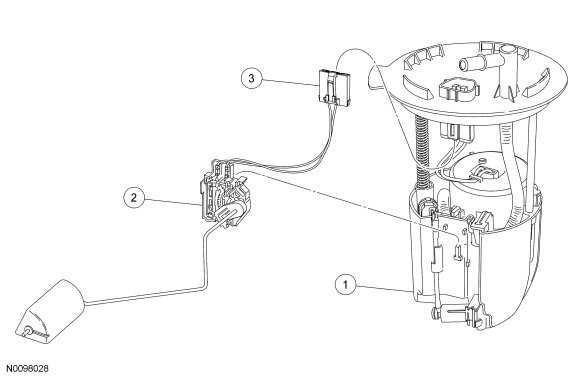 3

2

1

N0098028