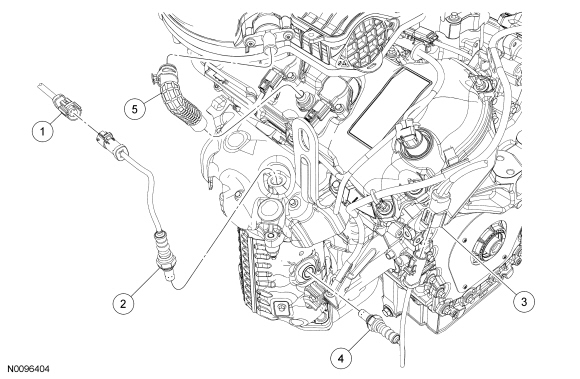 5
1
2
3
4
N0096404